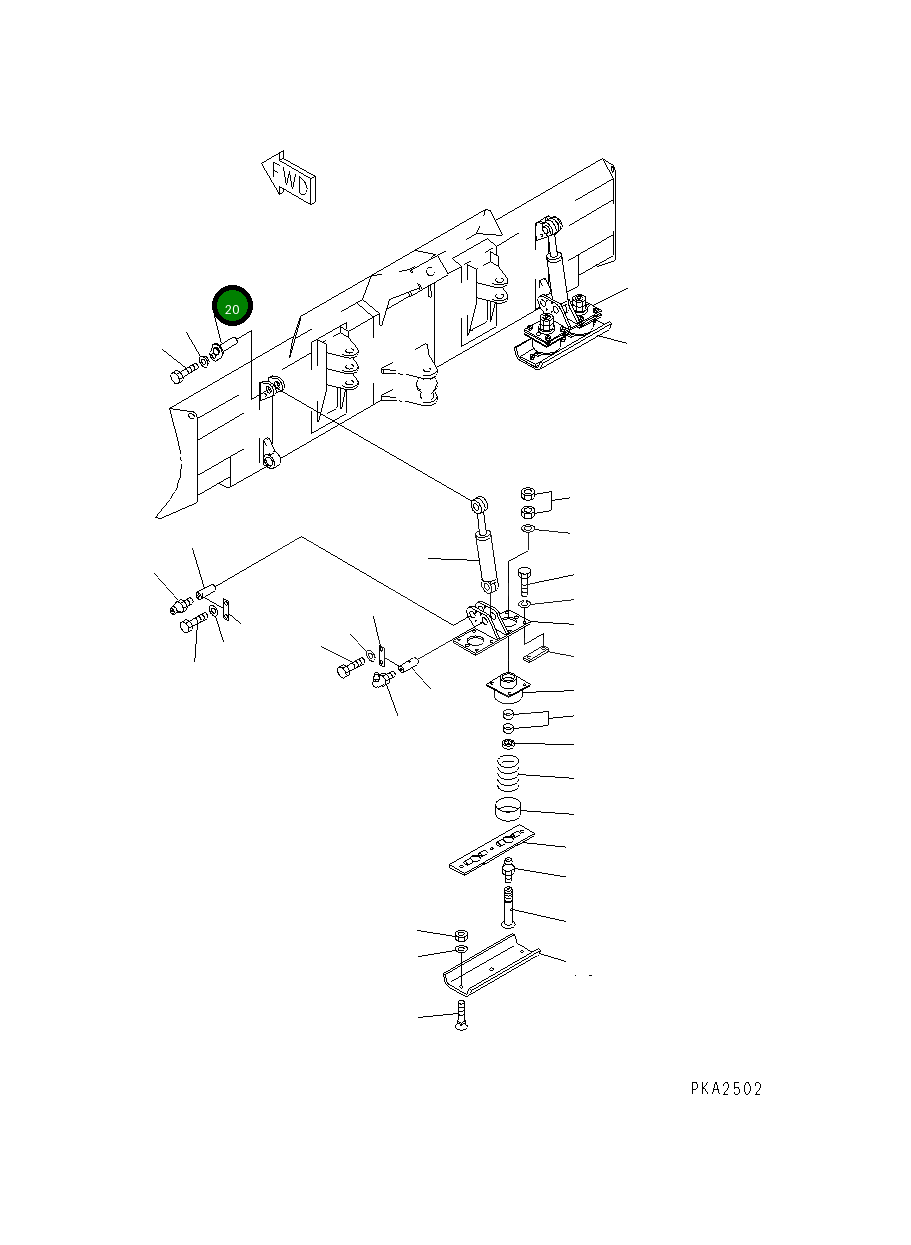 FWD

20

PKA2502