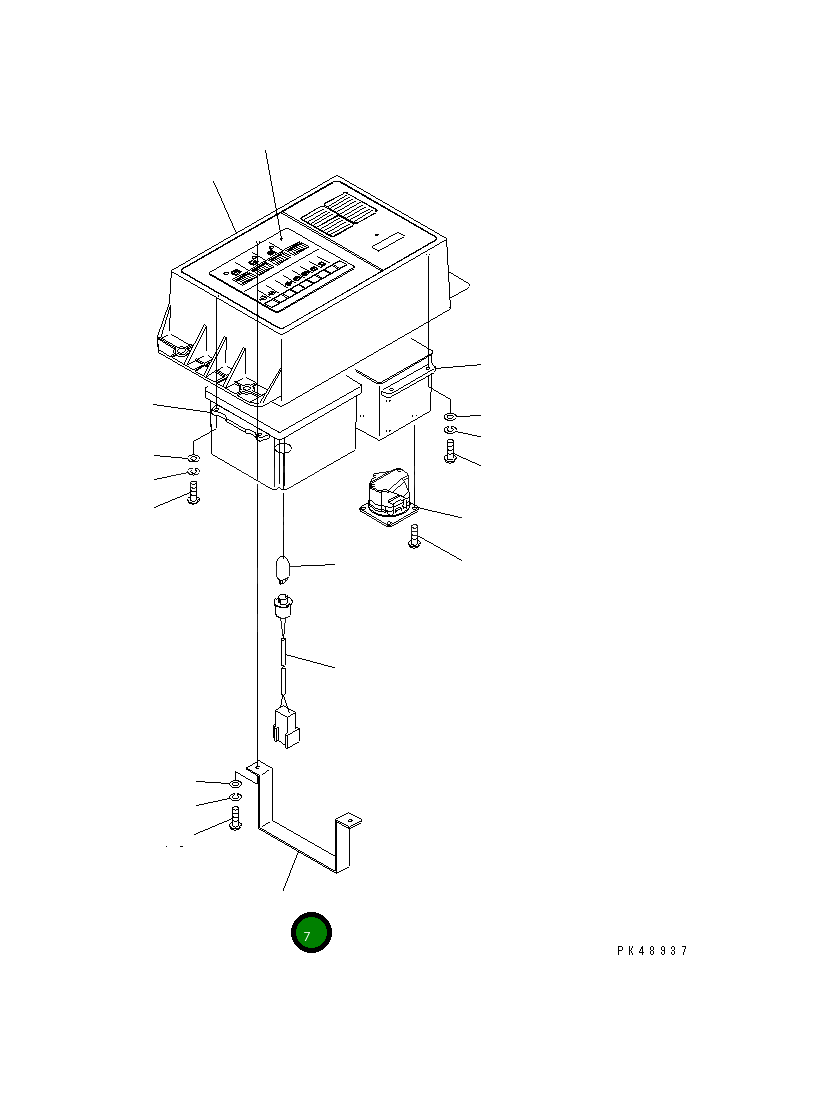 7

PK48937