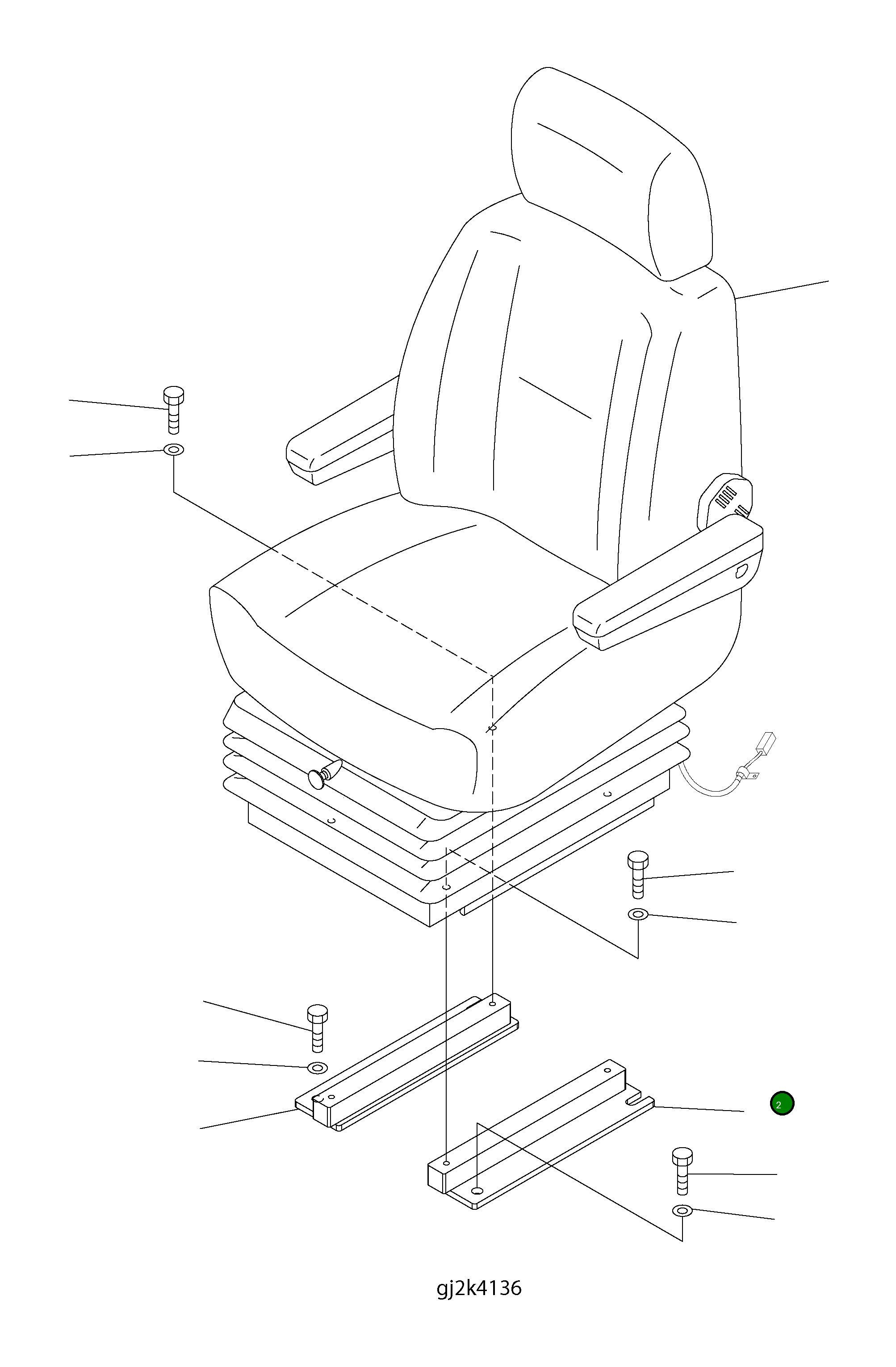 2

gj2k4136