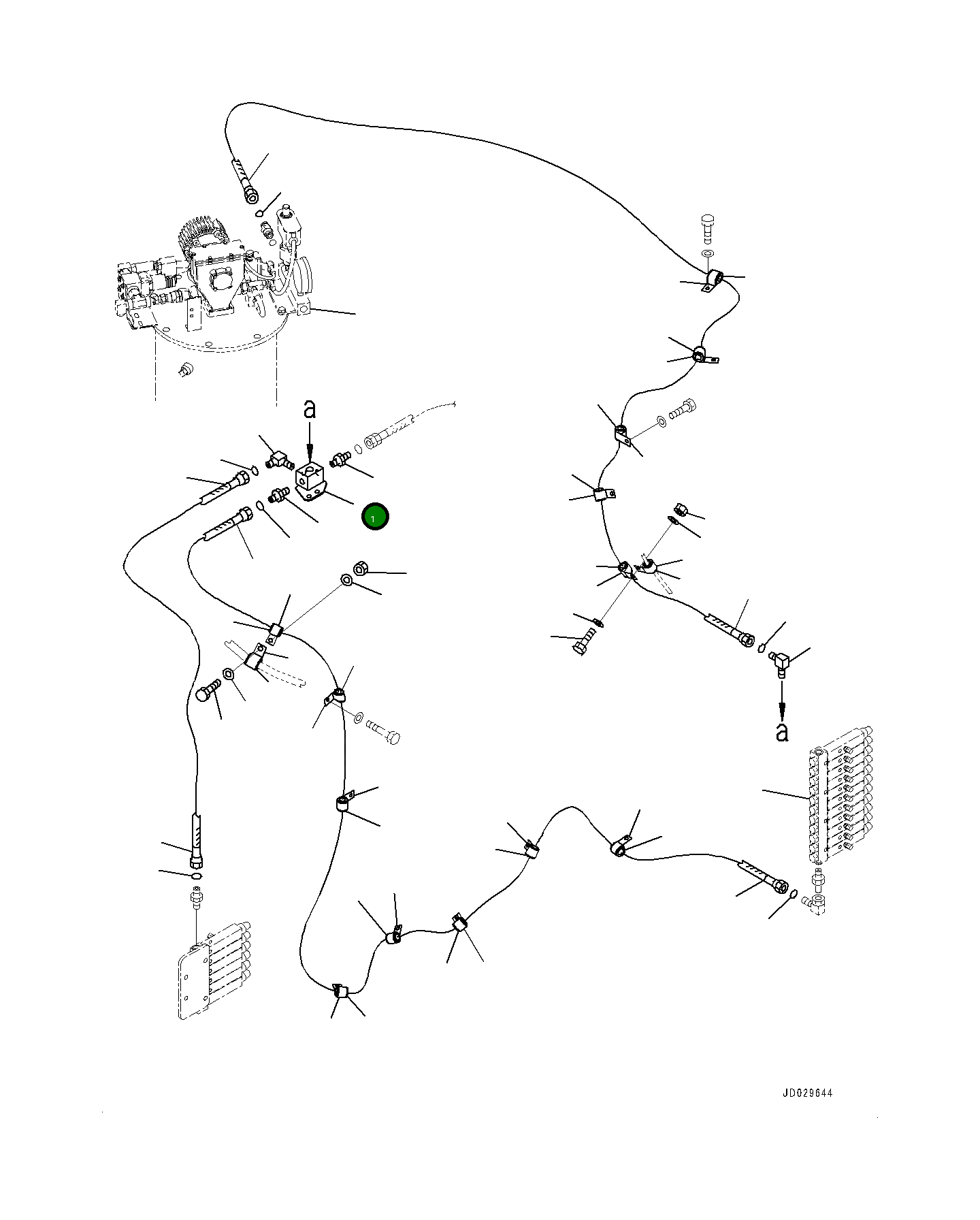 a

1

a

JD029644