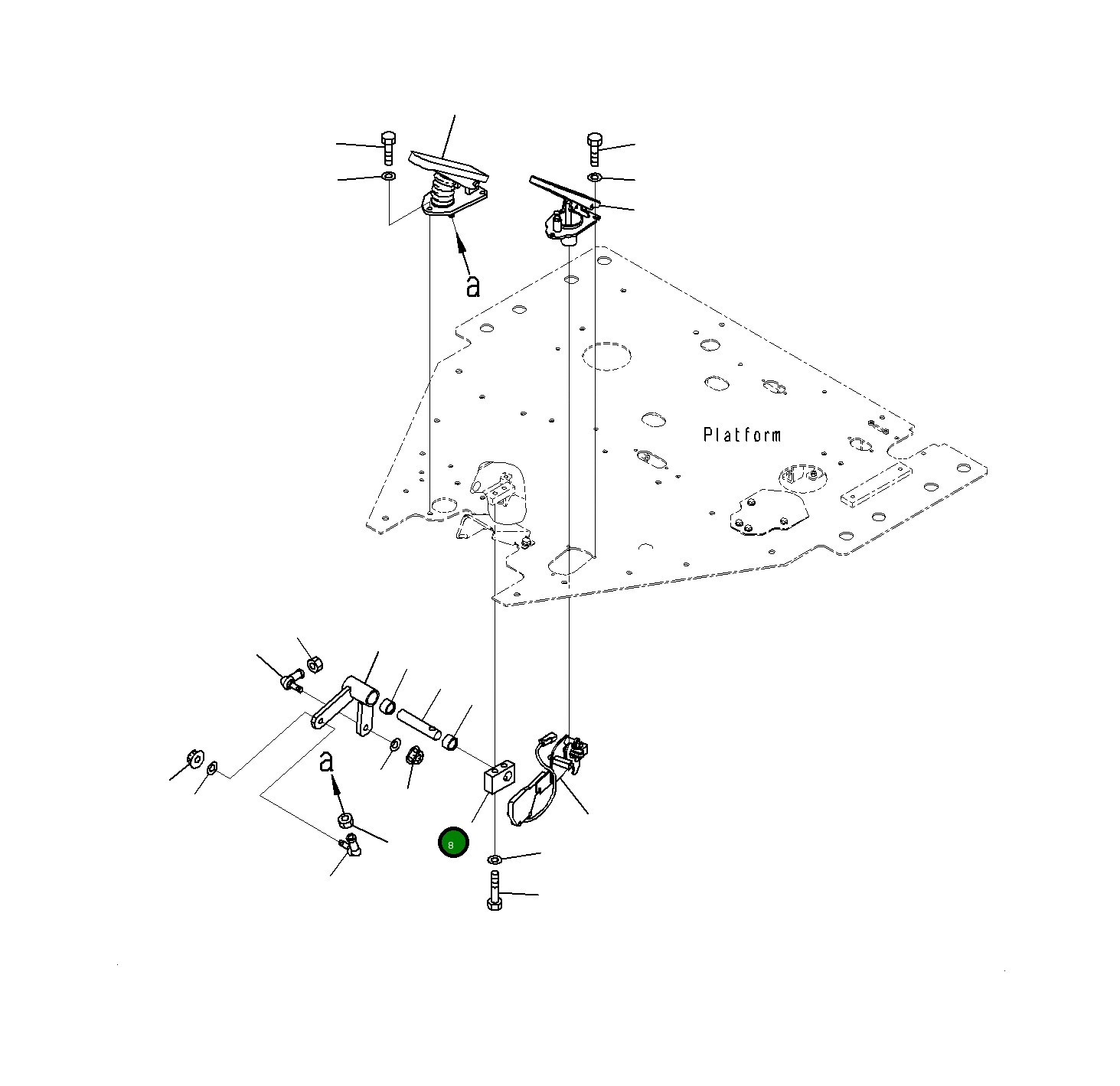 a

Platform

a

8