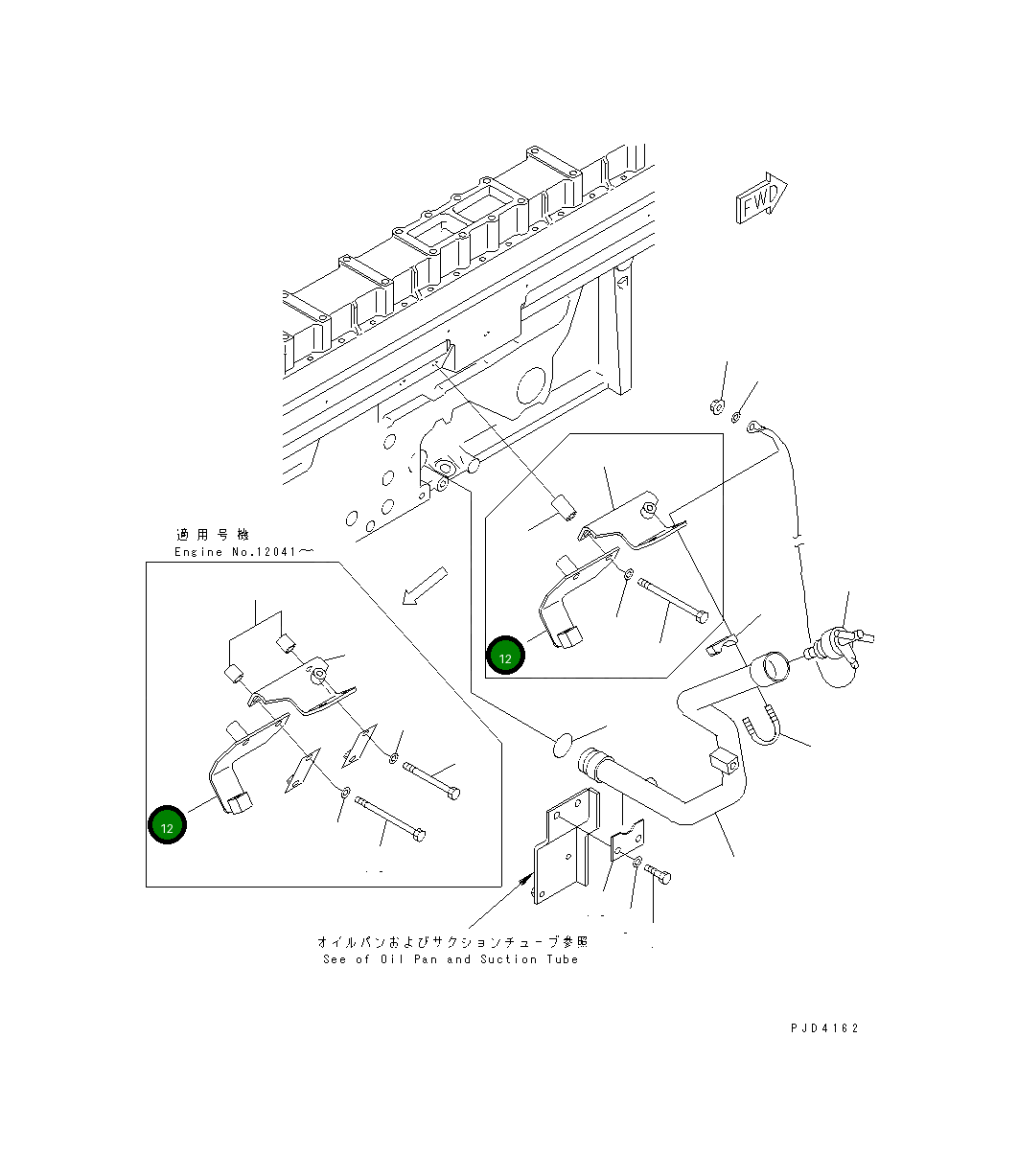 FWD

適用号機
Engine No.12041～

12

12

オイルパンおよびサクションチューブ参照
See of Oil Pan and Suction Tube

PJD4162