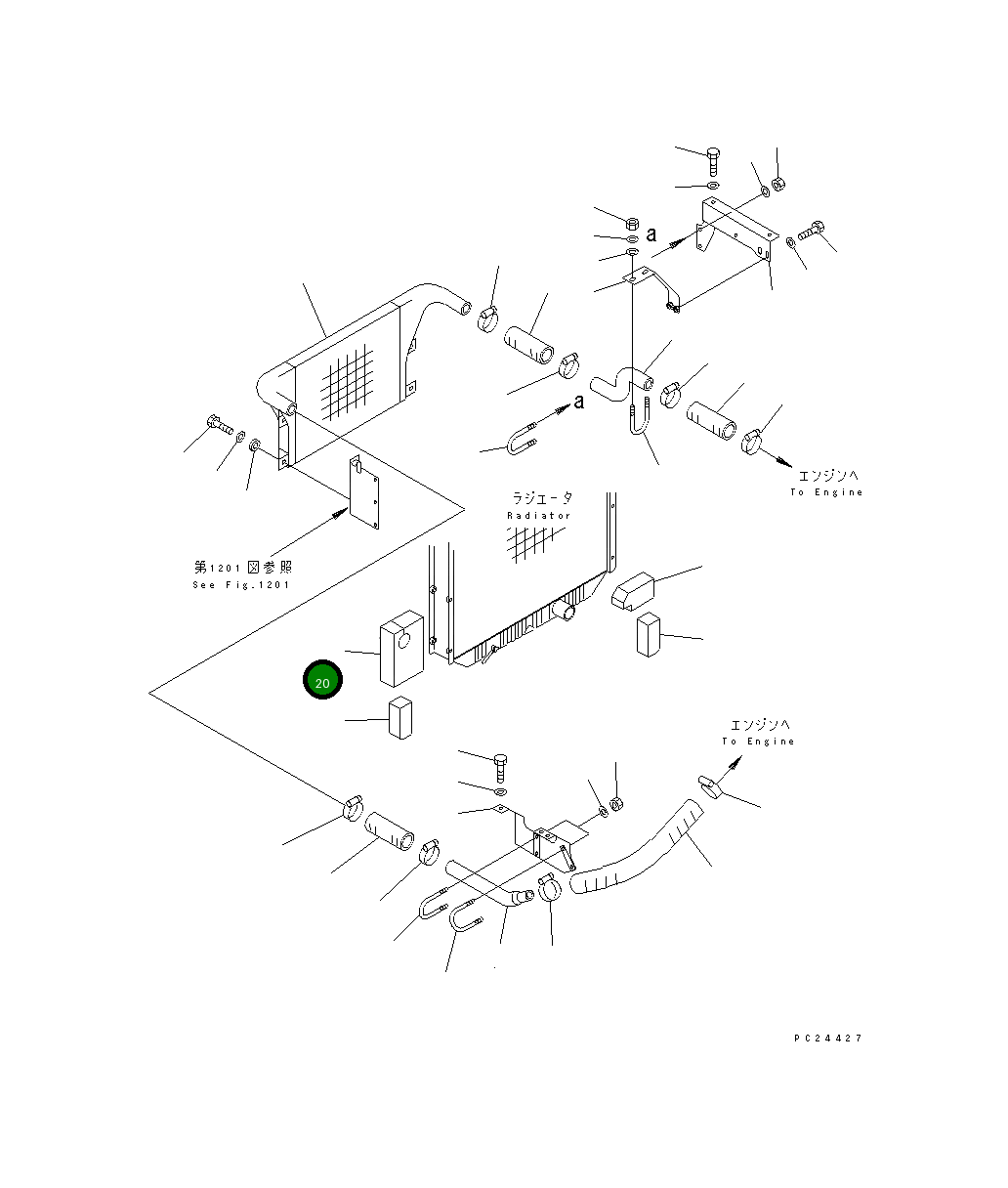 a

a

エンジンへ
To Engine

ラジエータ
Radiator

第1201図参照
See Fig.1201

20

エンジンへ
To Engine

PC24427