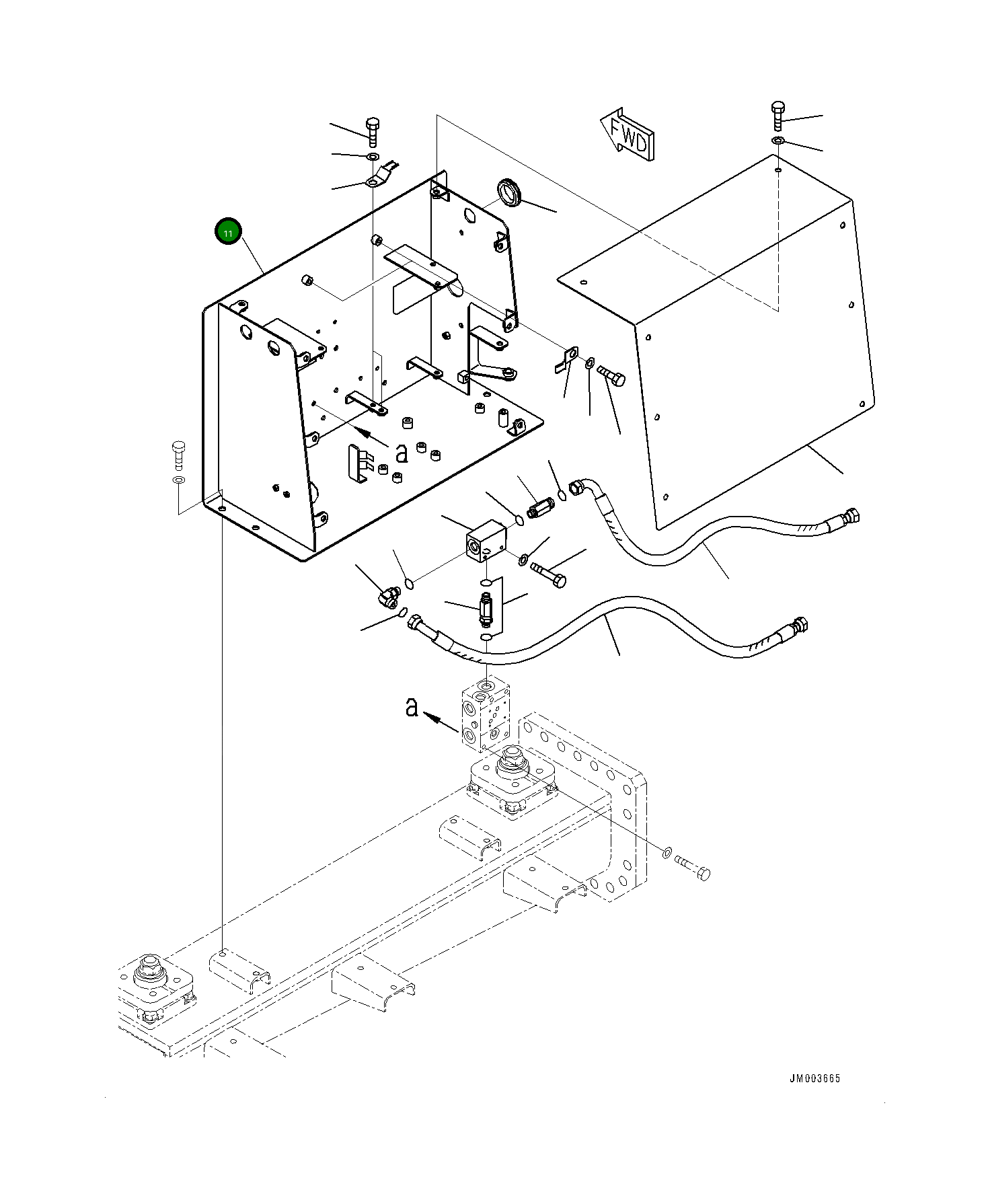 FWD

11

a

a

JM003665