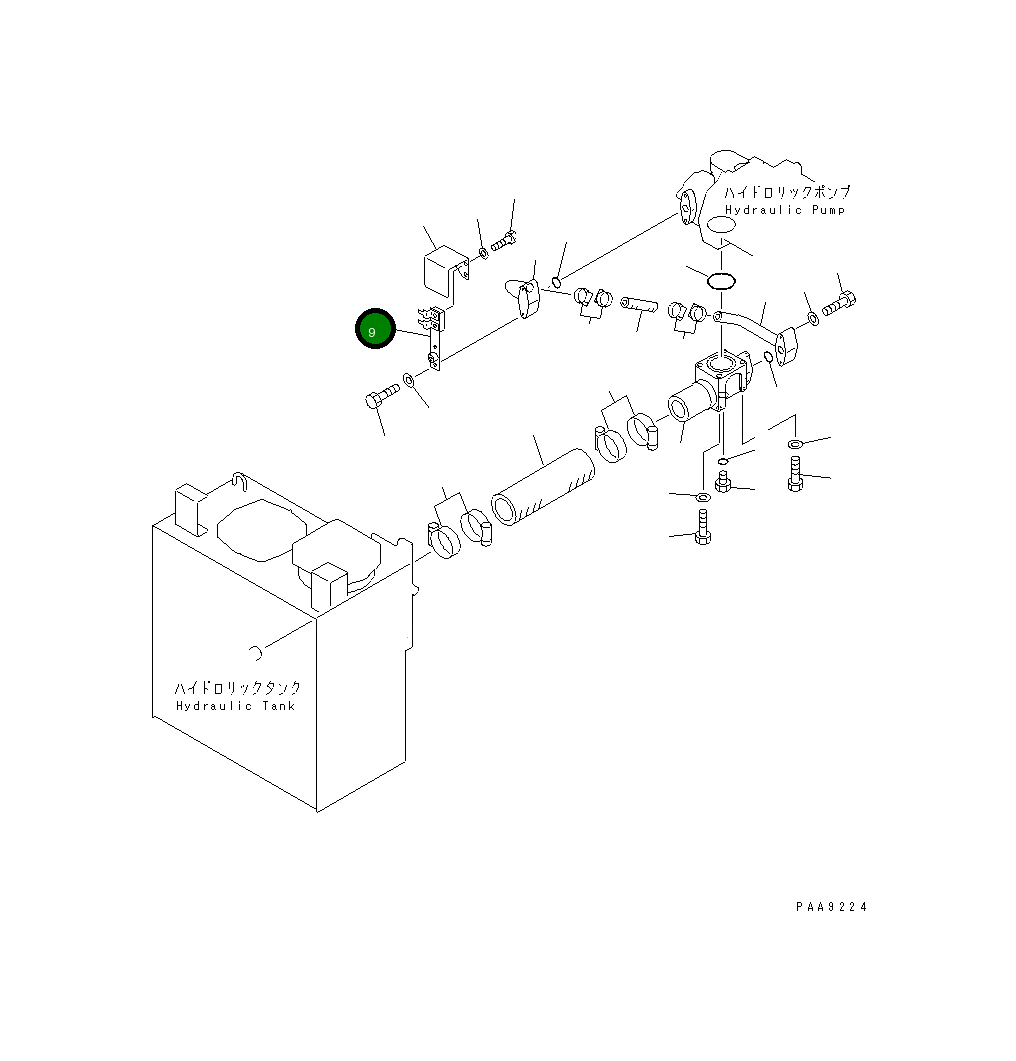 ハイドロリックポンプ
Hydraulic Pump

9

ハイドロリックタンク
Hydraulic Tank

PAA9224