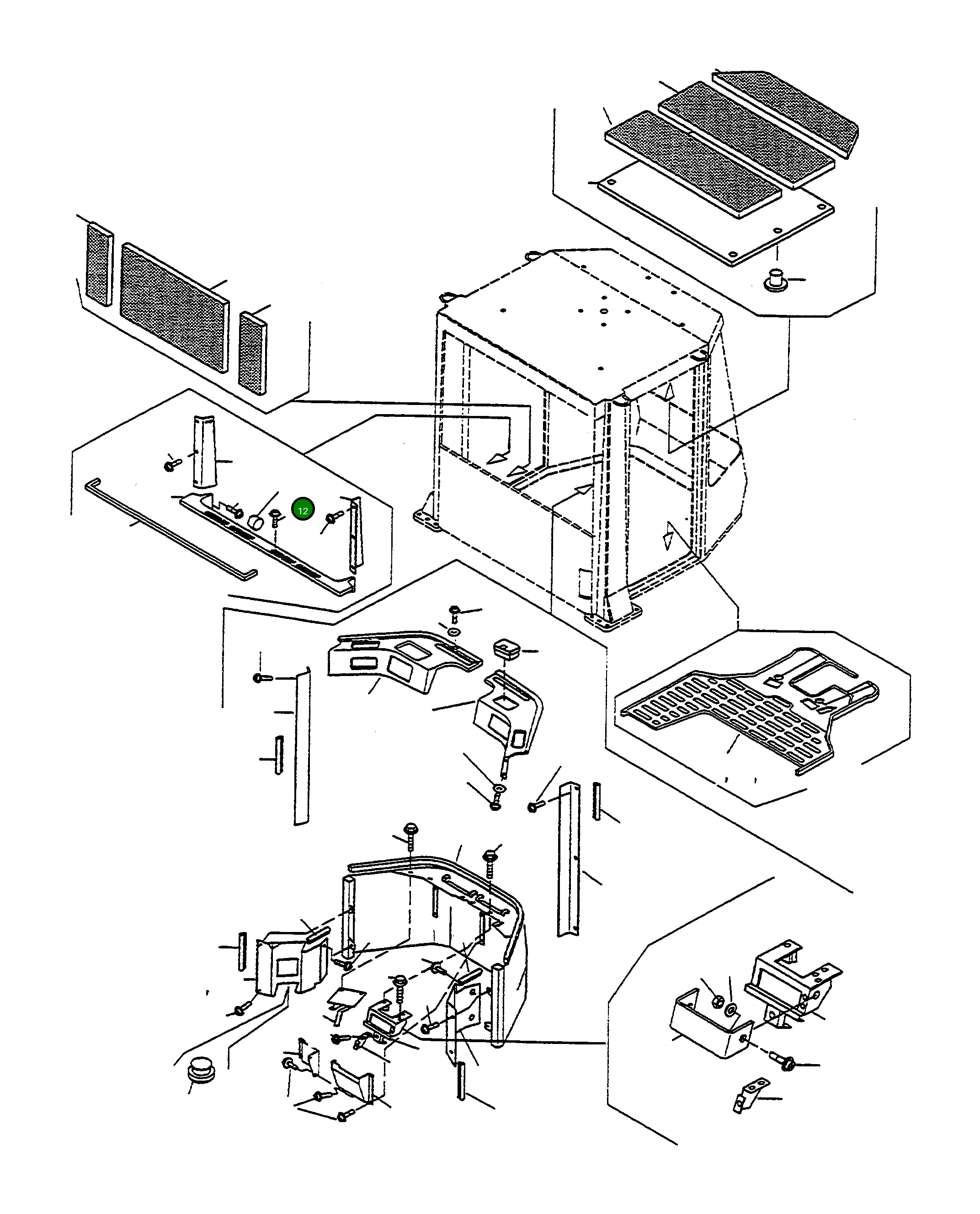 12