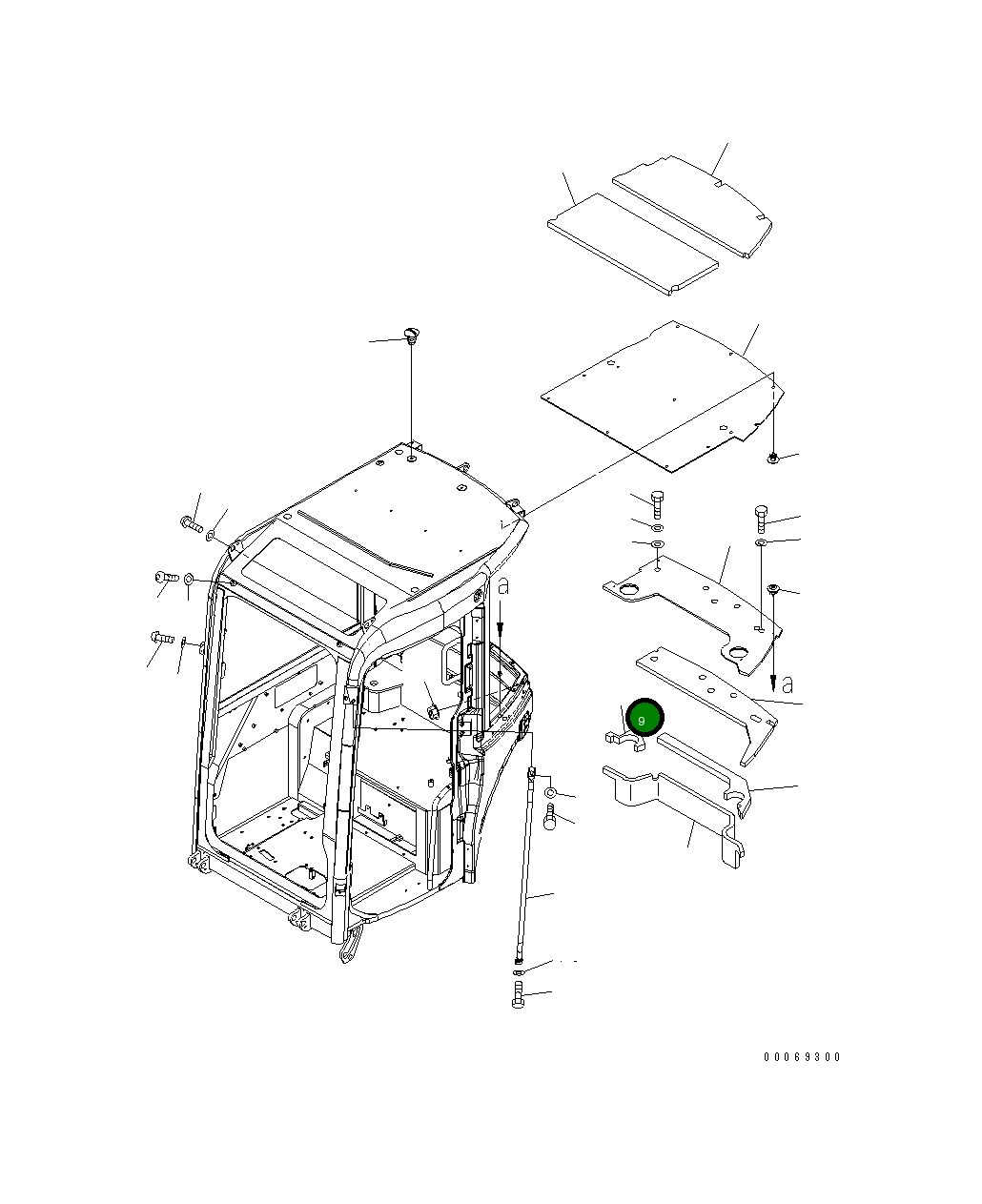 a

a

9

00069300