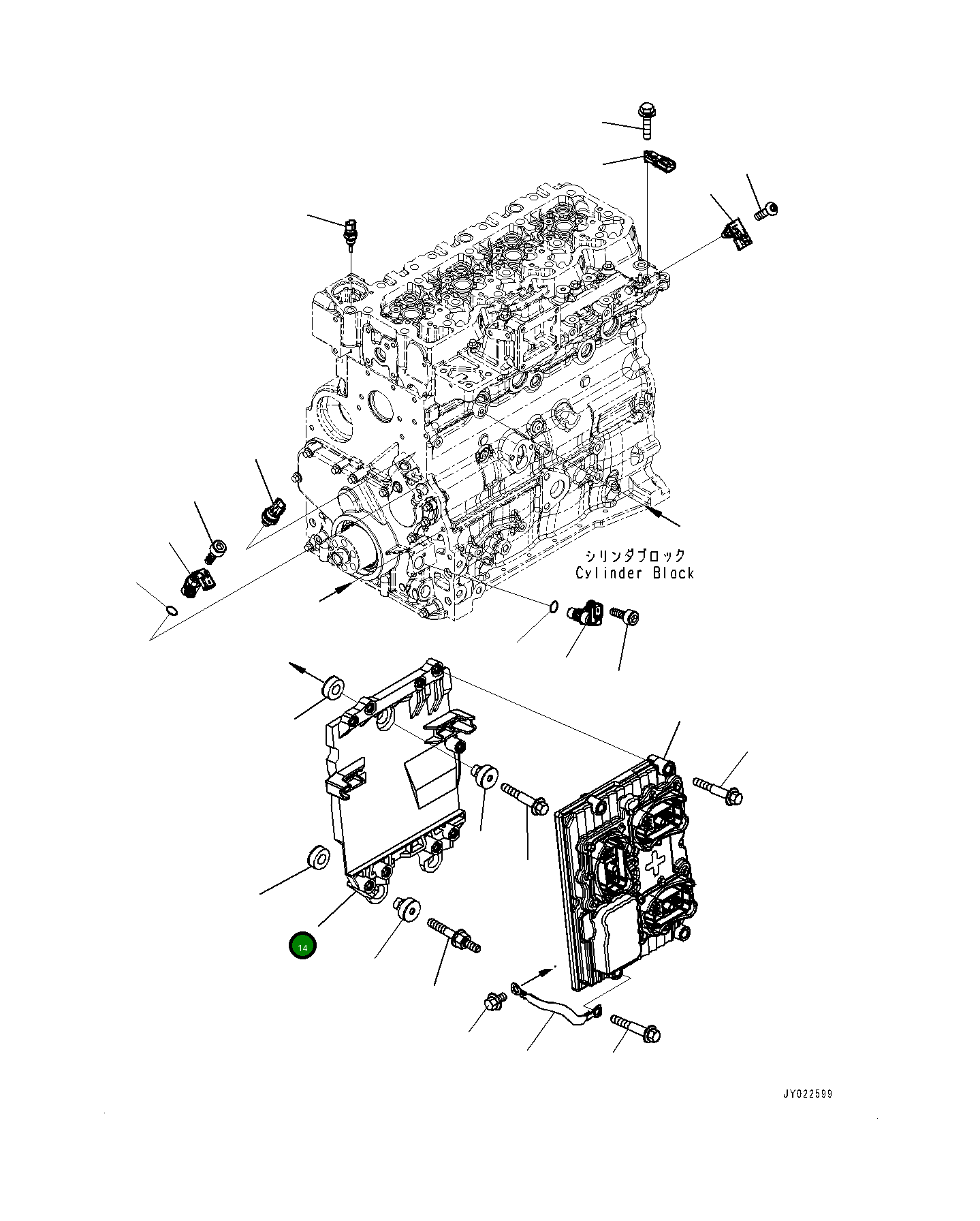 シリンダブロック
Cylinder Block

14

JY022599