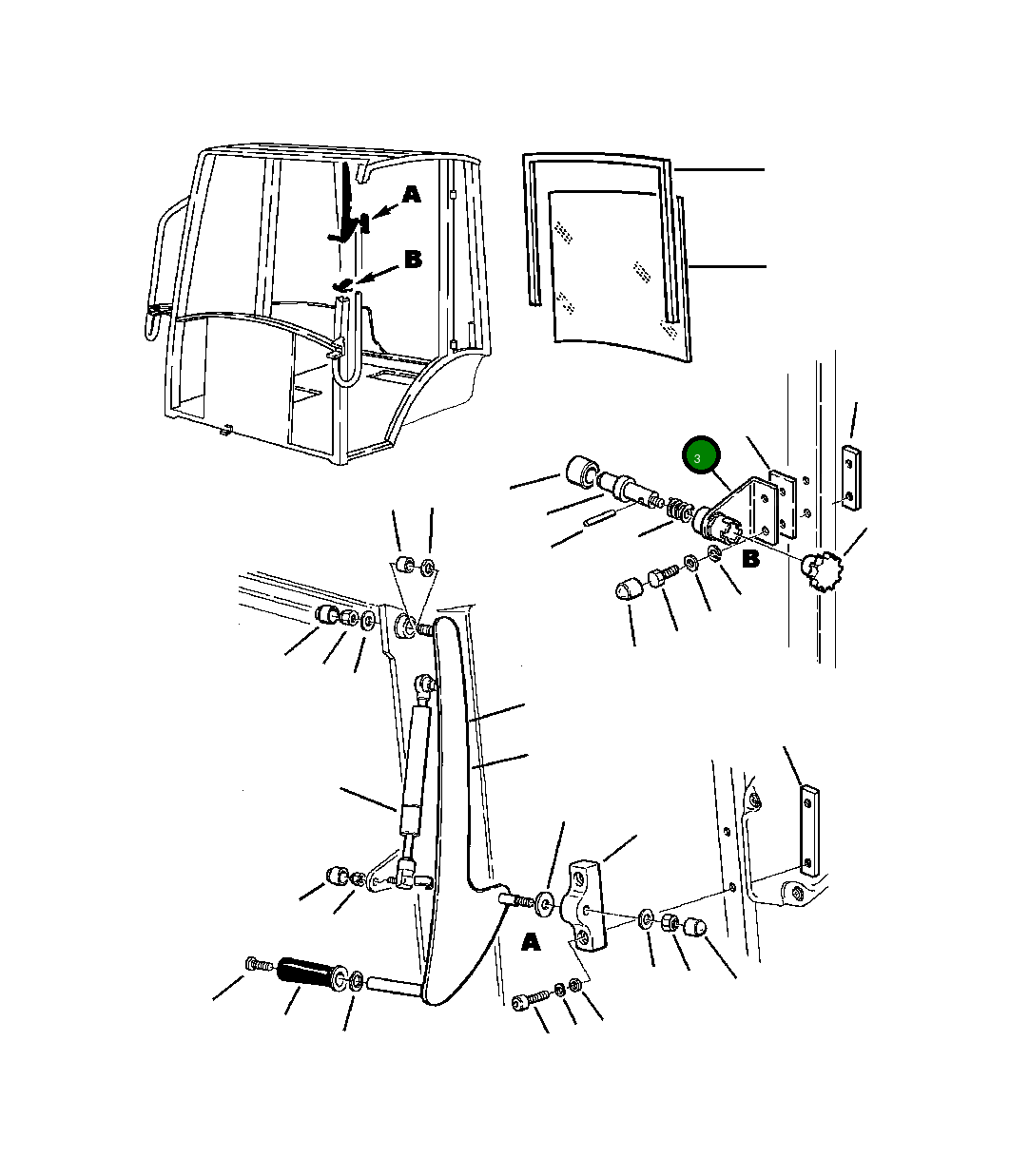 A
B
3
B
A