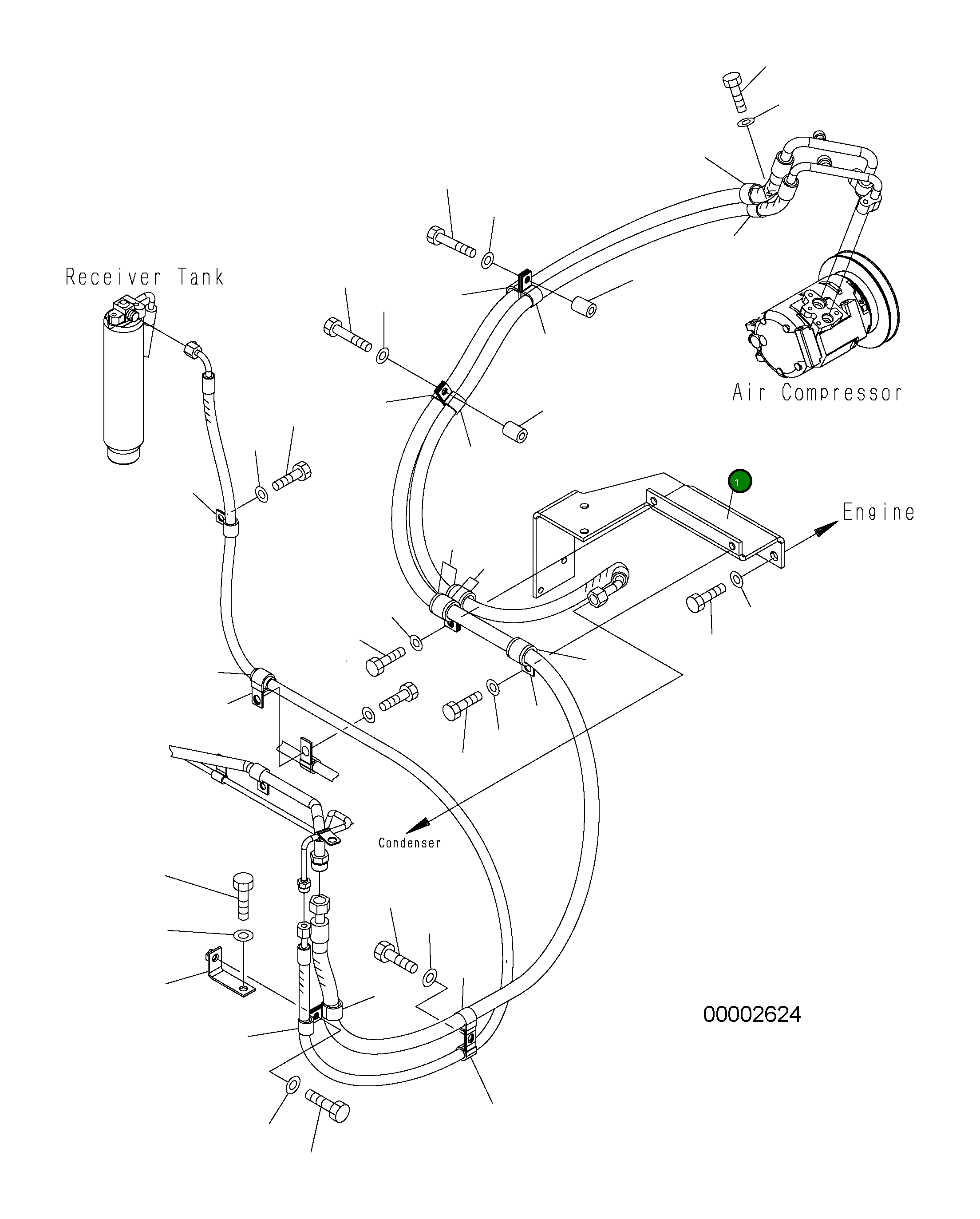 Receiver Tank

Air Compressor

1

Engine

Condenser

00002624