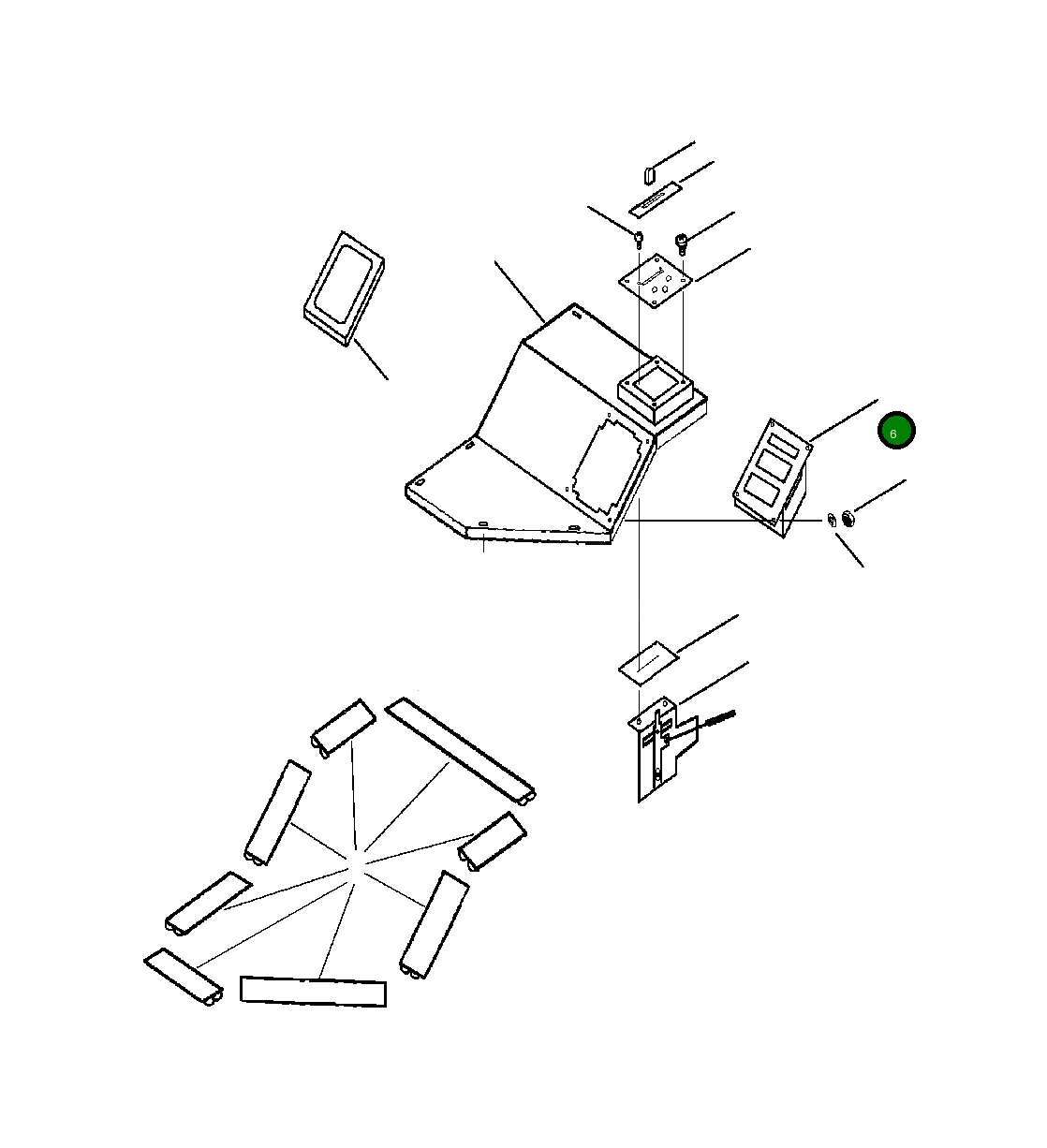 6