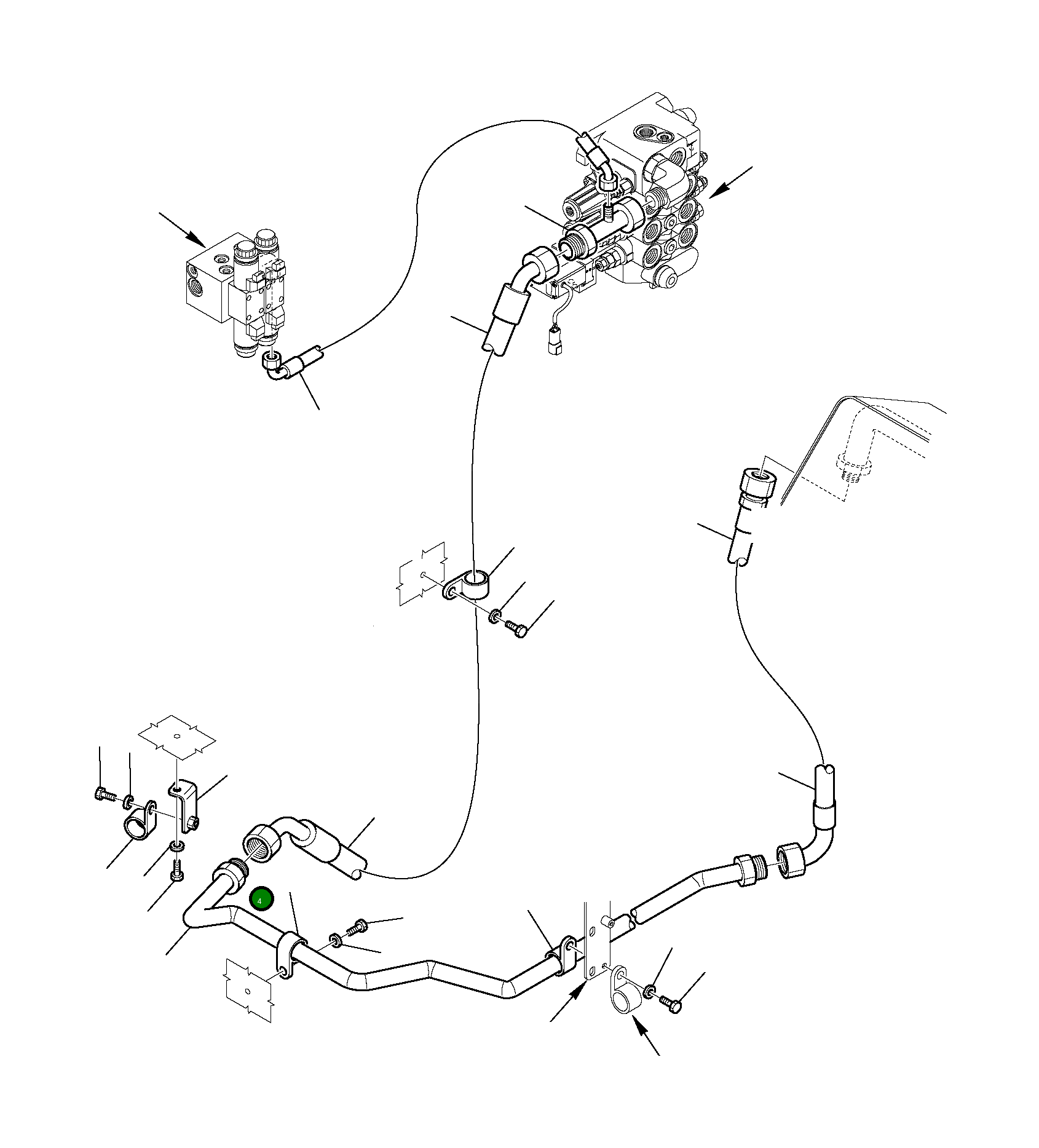 4