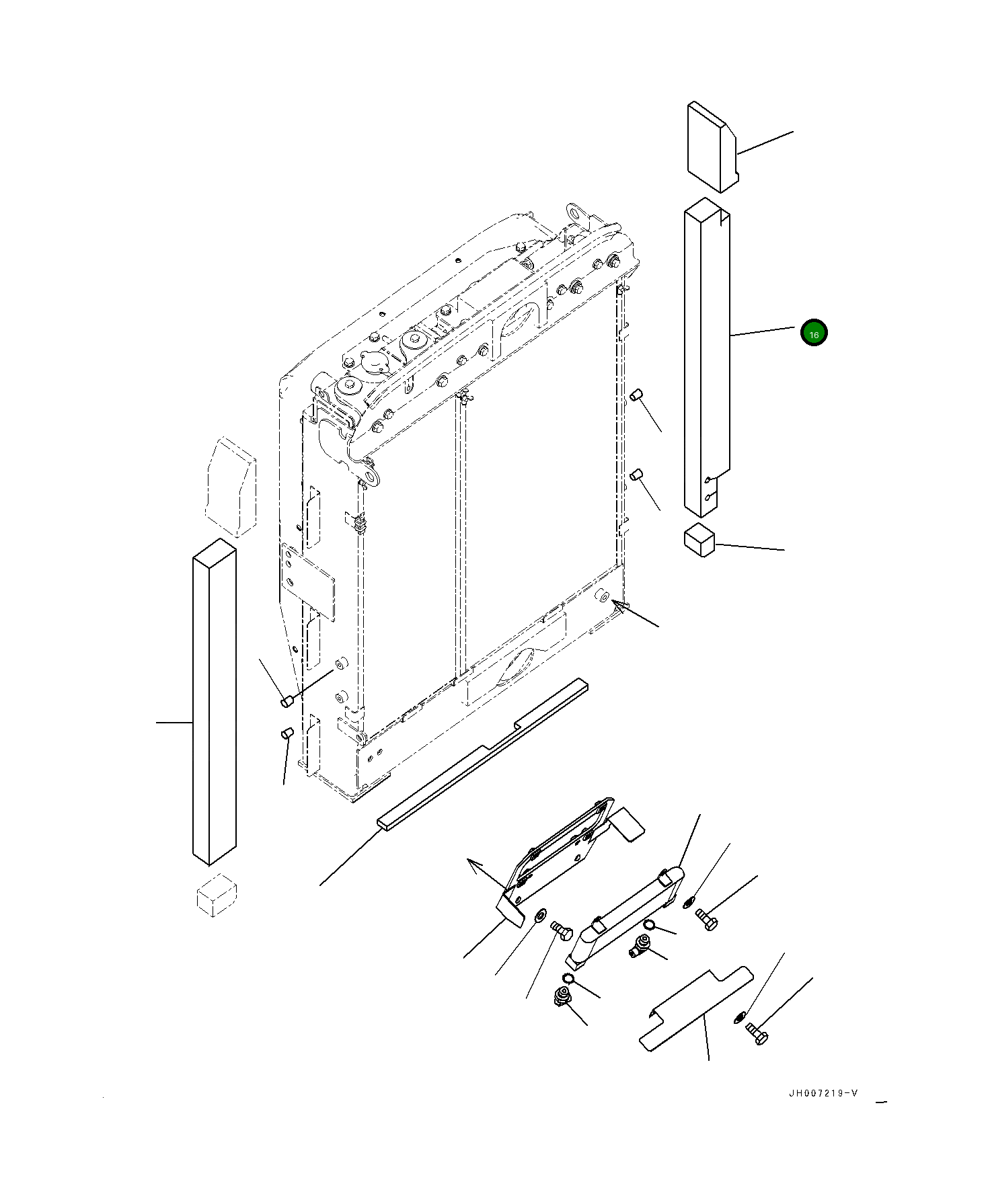 16

JH007219-V