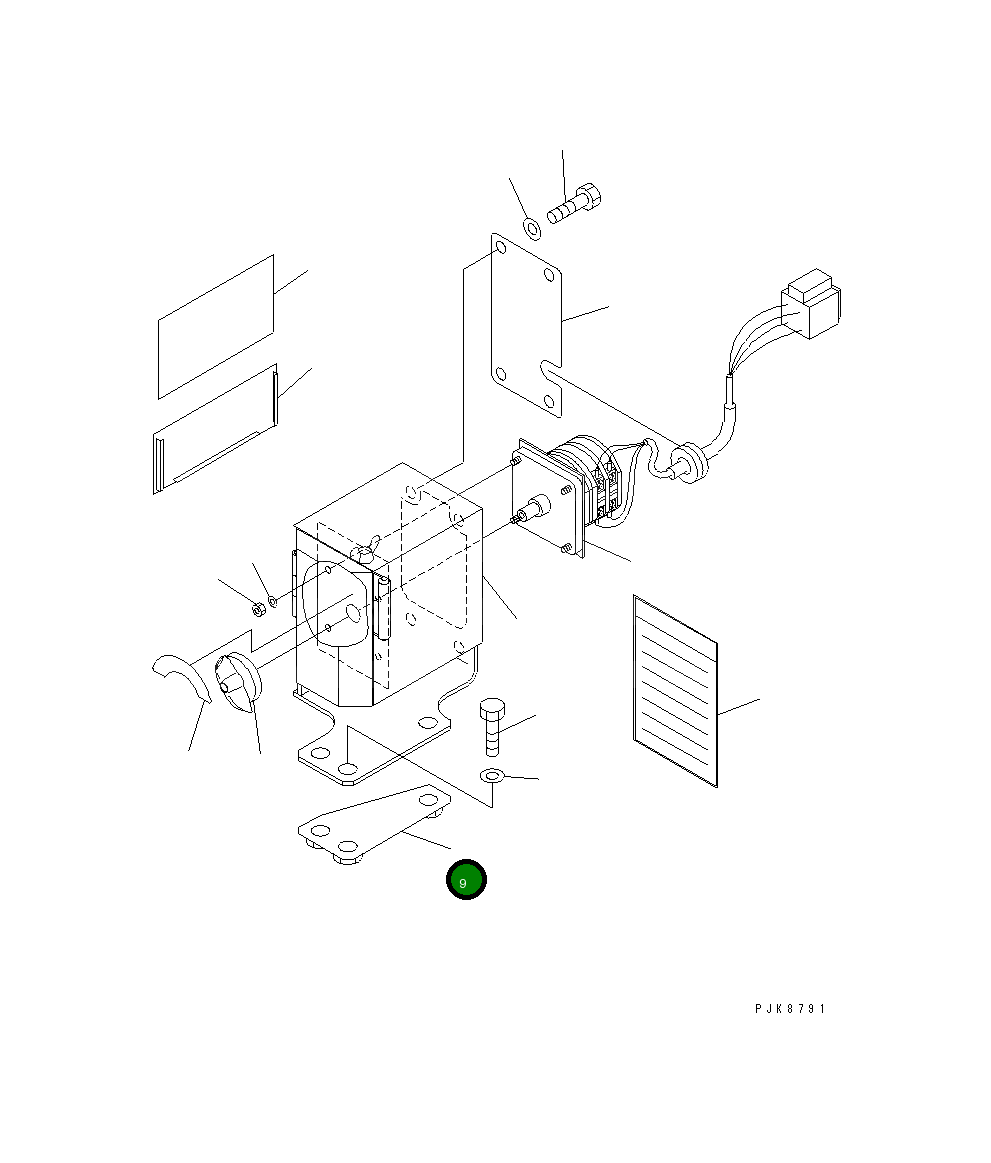 9

PJK8791