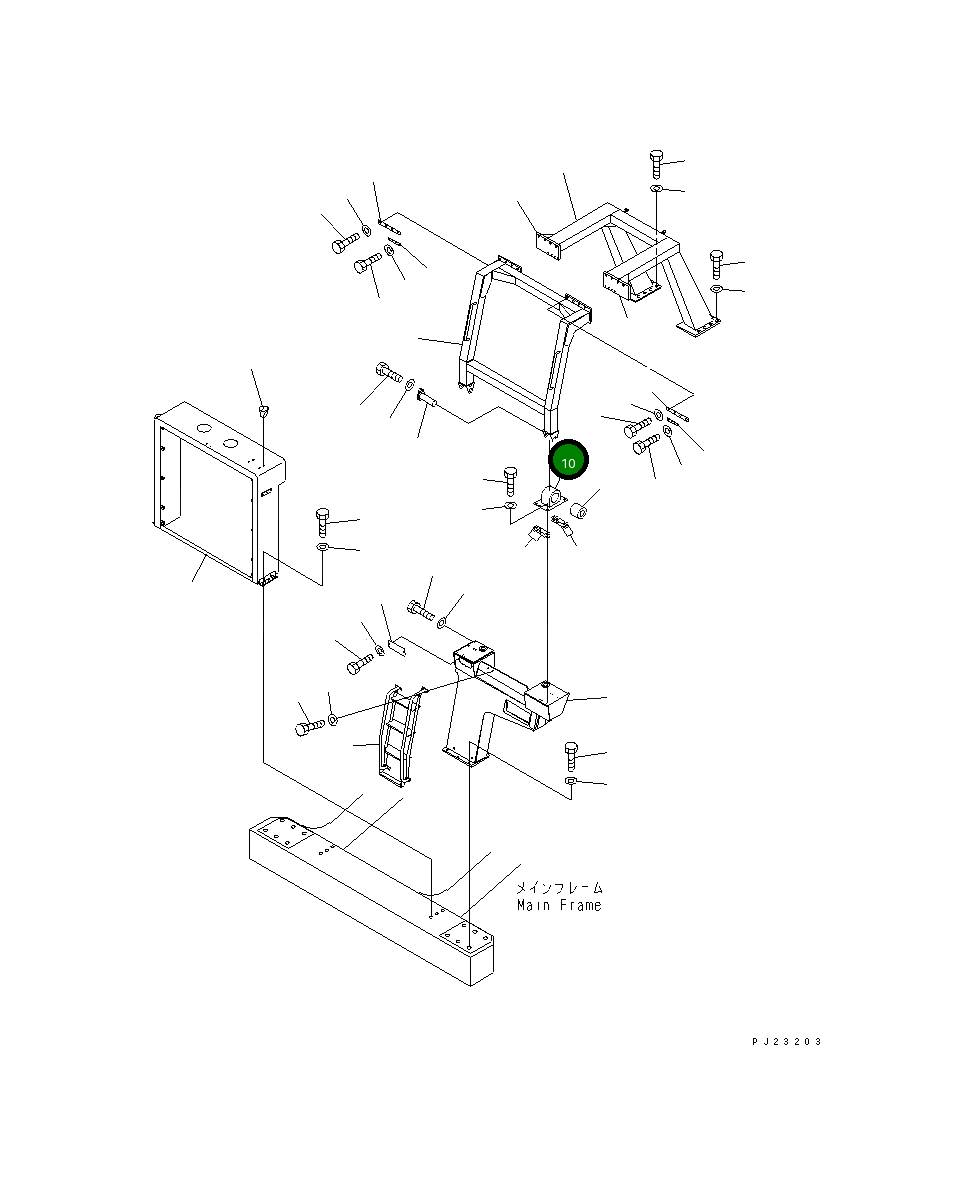 10

メインフレーム
Main Frame

PJ23203