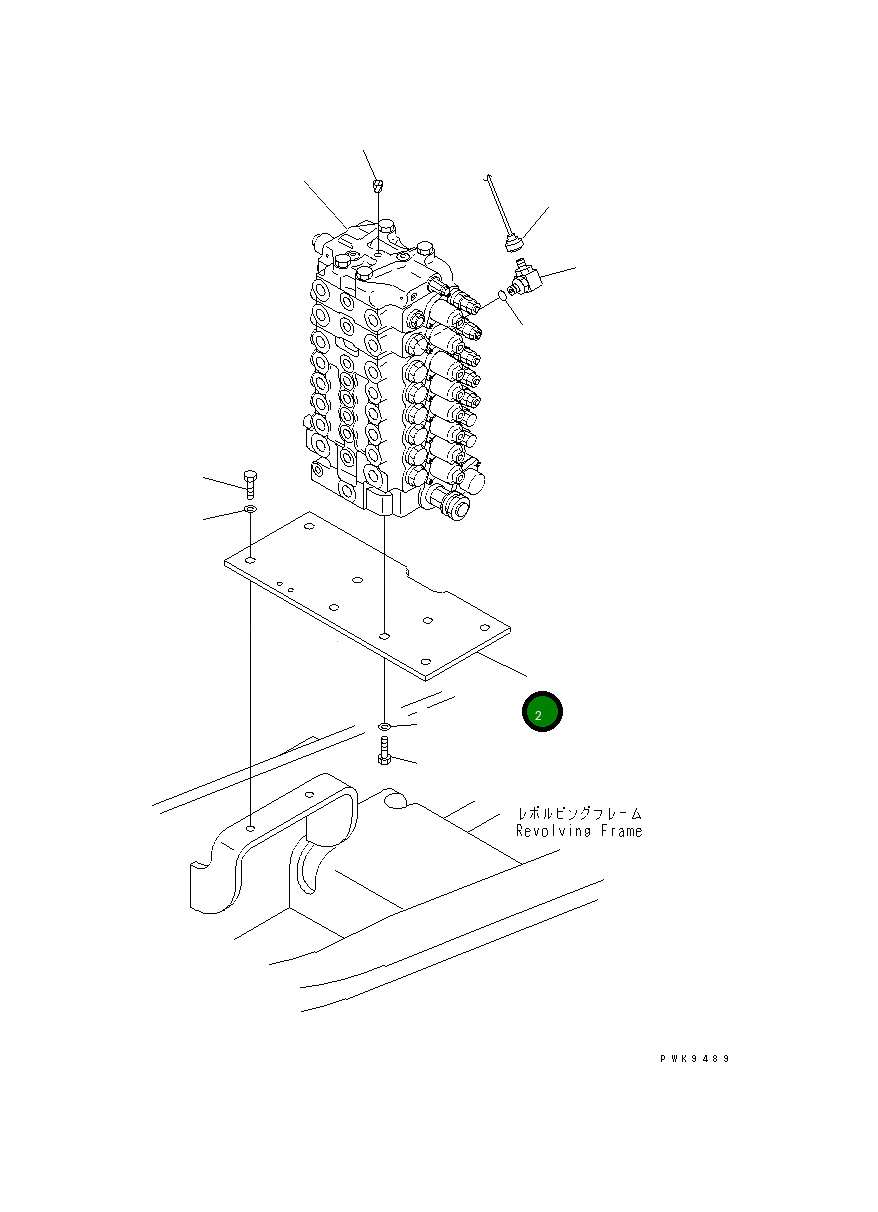 2

レボルビングフレーム
Revolving Frame

PWK9489