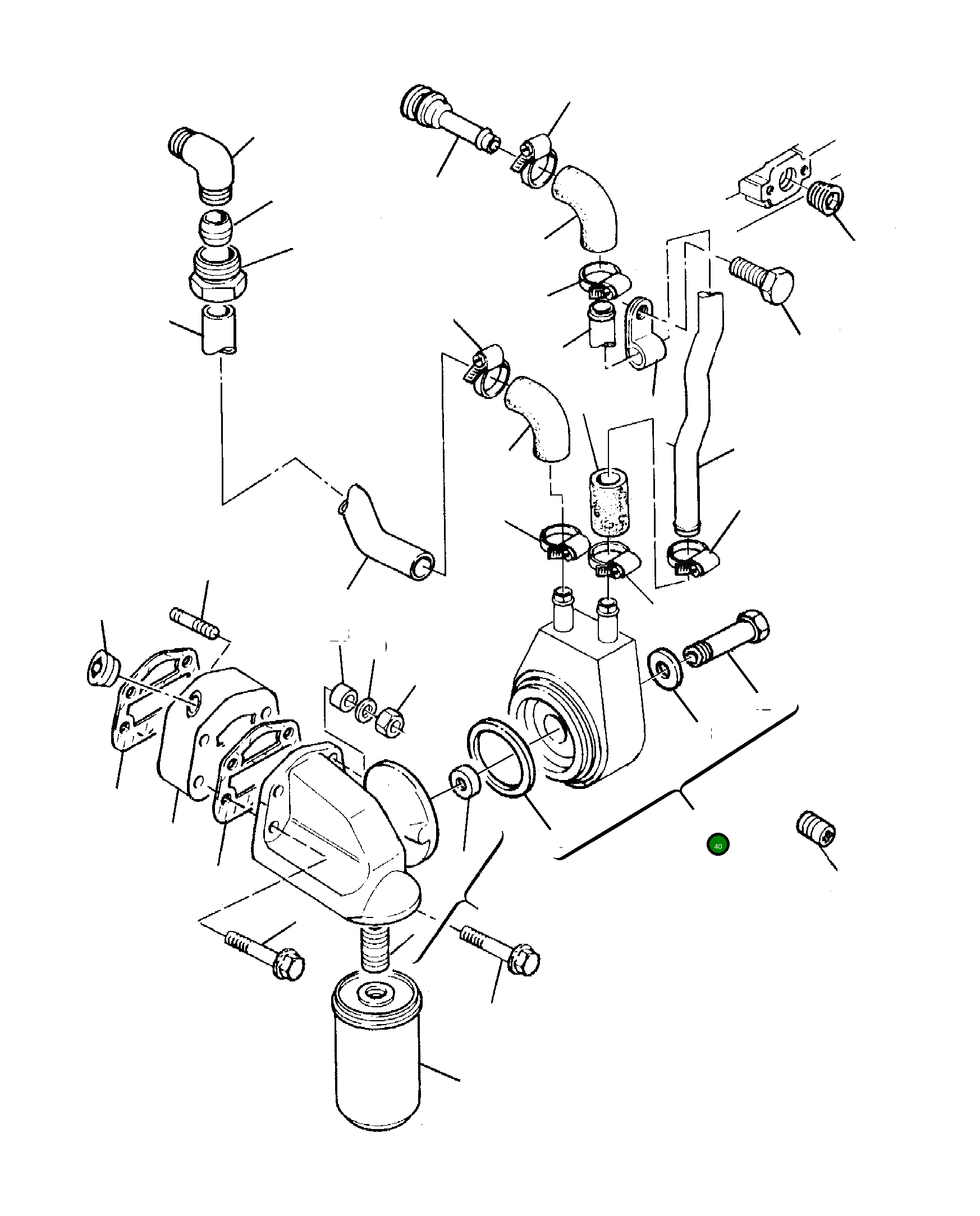 40