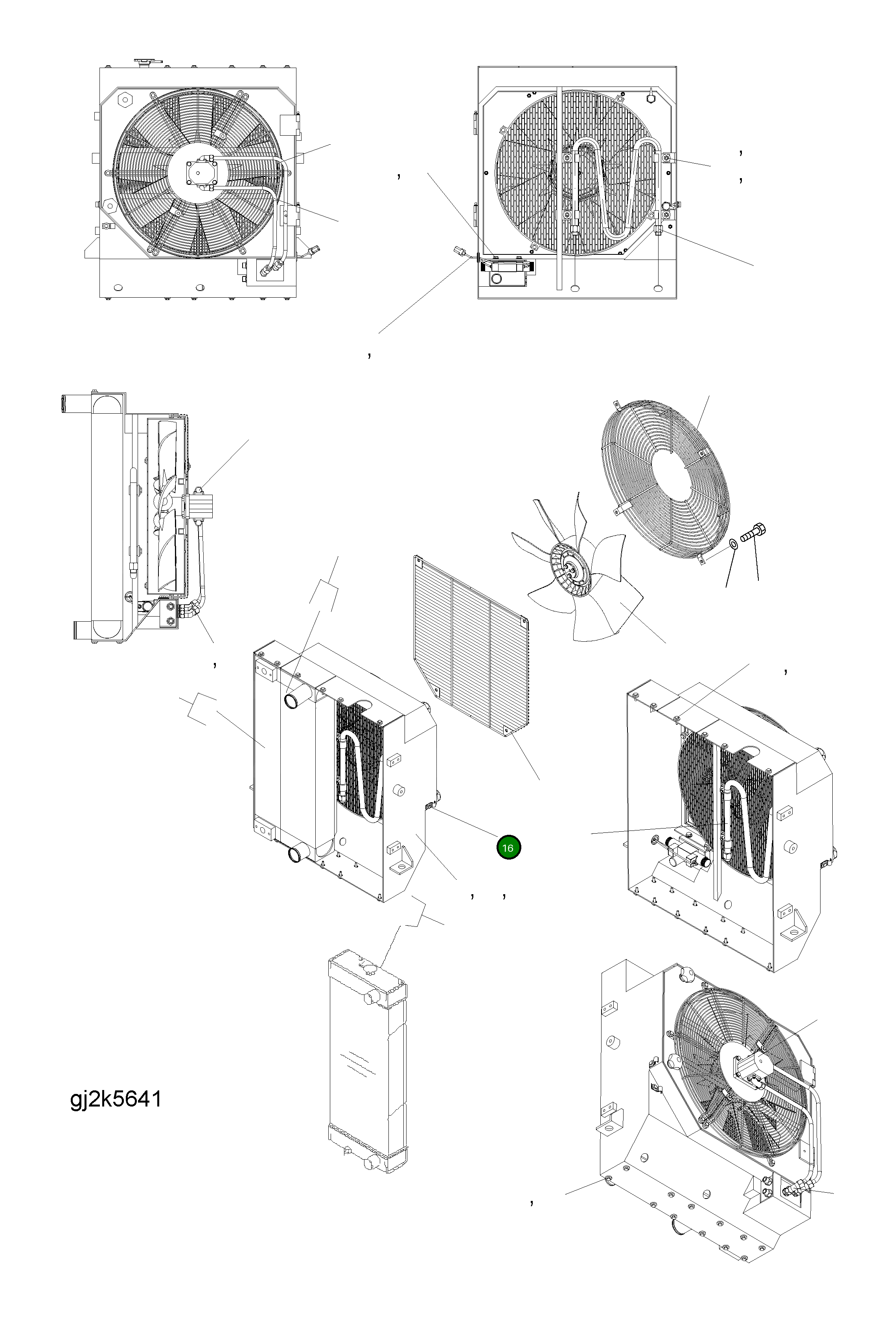 16

gj2k5641