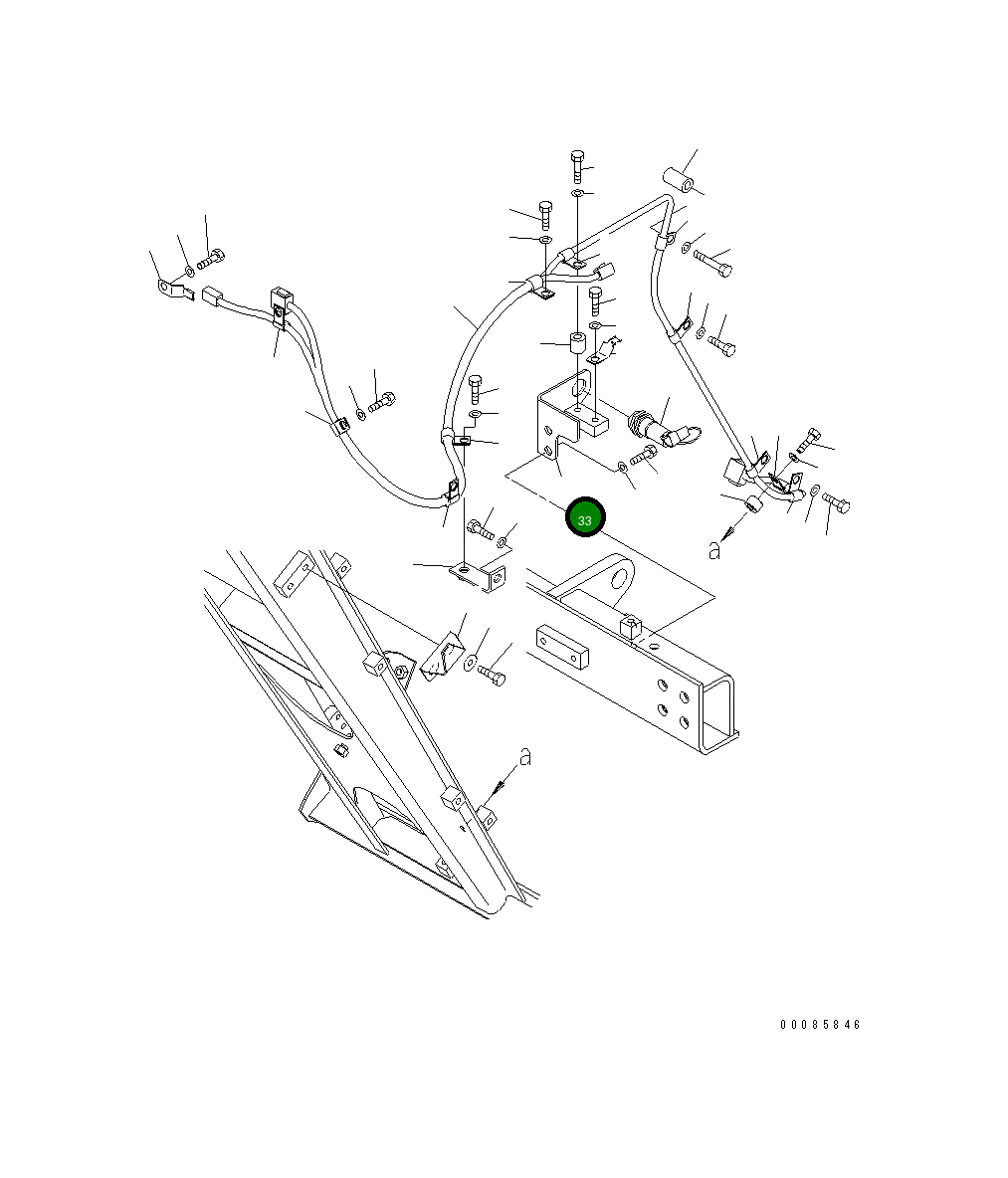 33

a

a

00085846