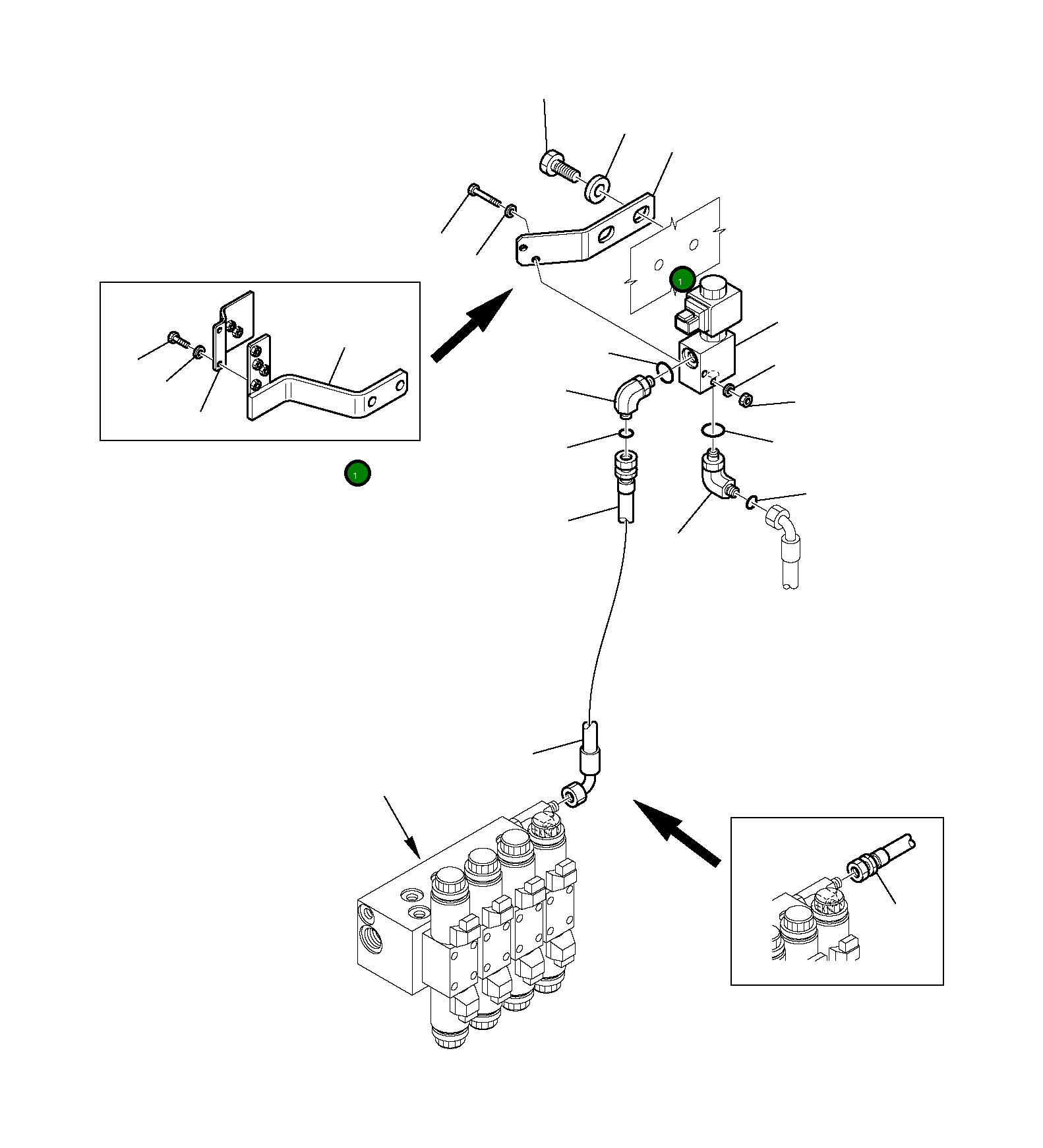 1

1