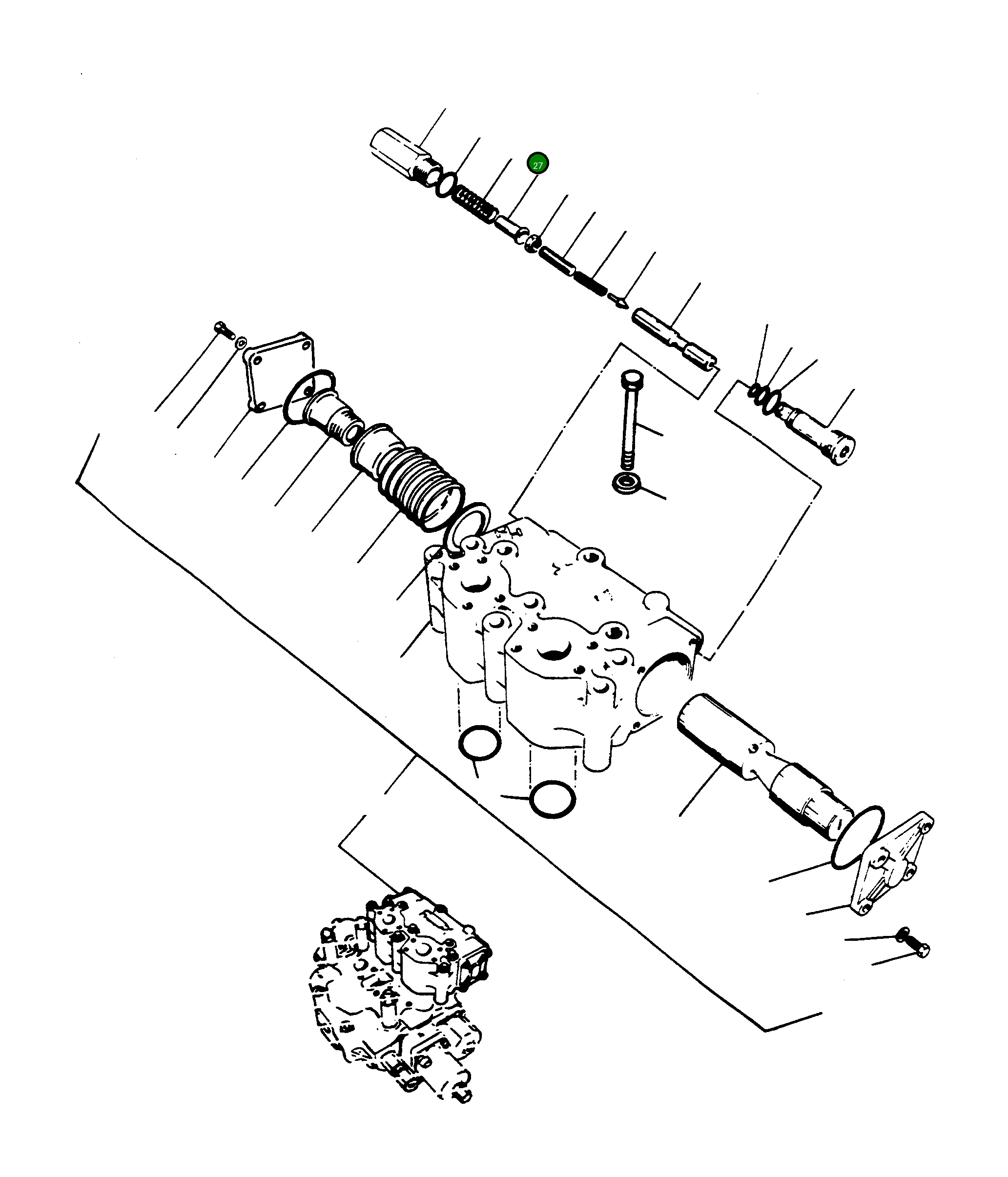 27