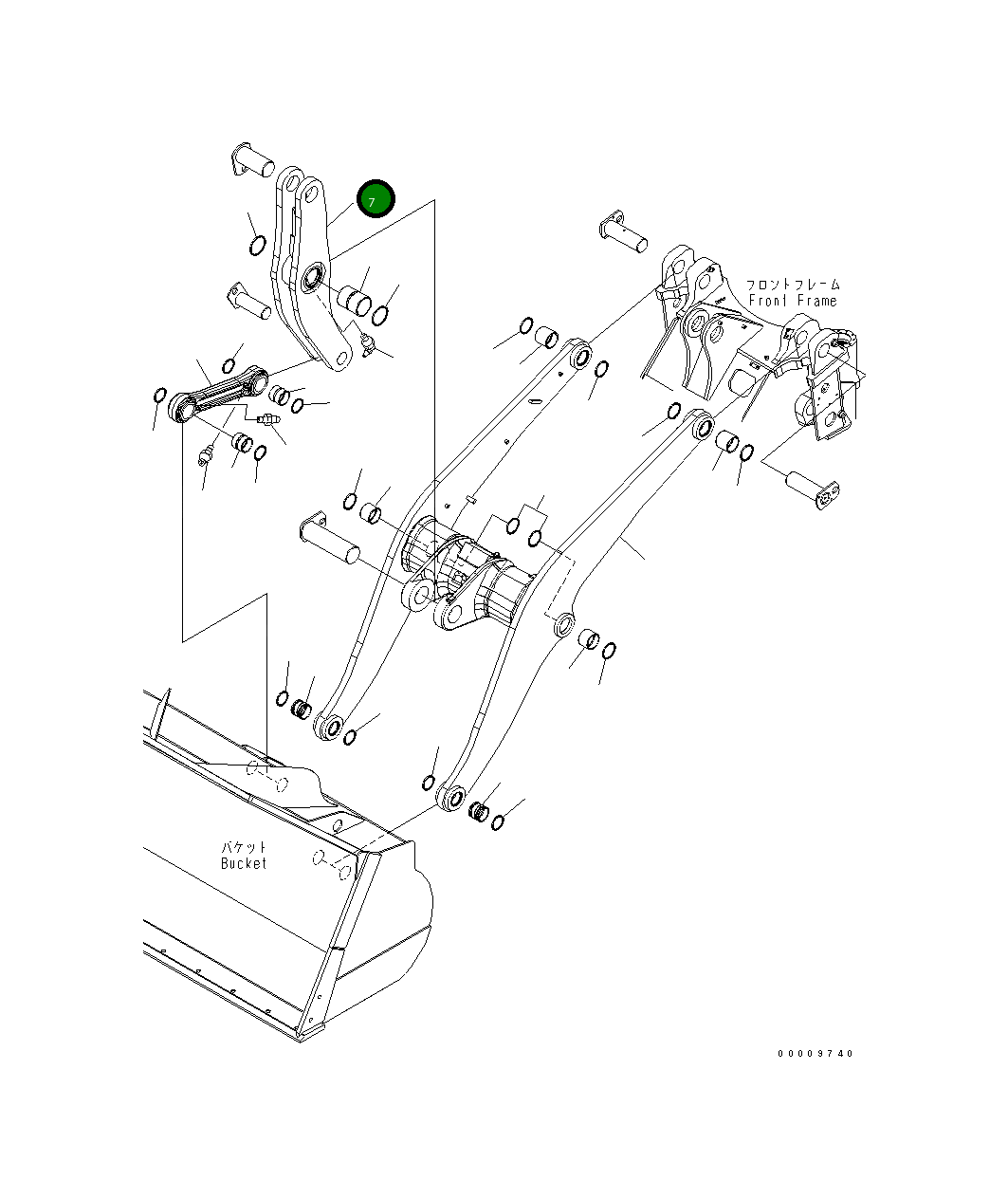 7

フロントフレーム
Front Frame

バケット
Bucket

00009740