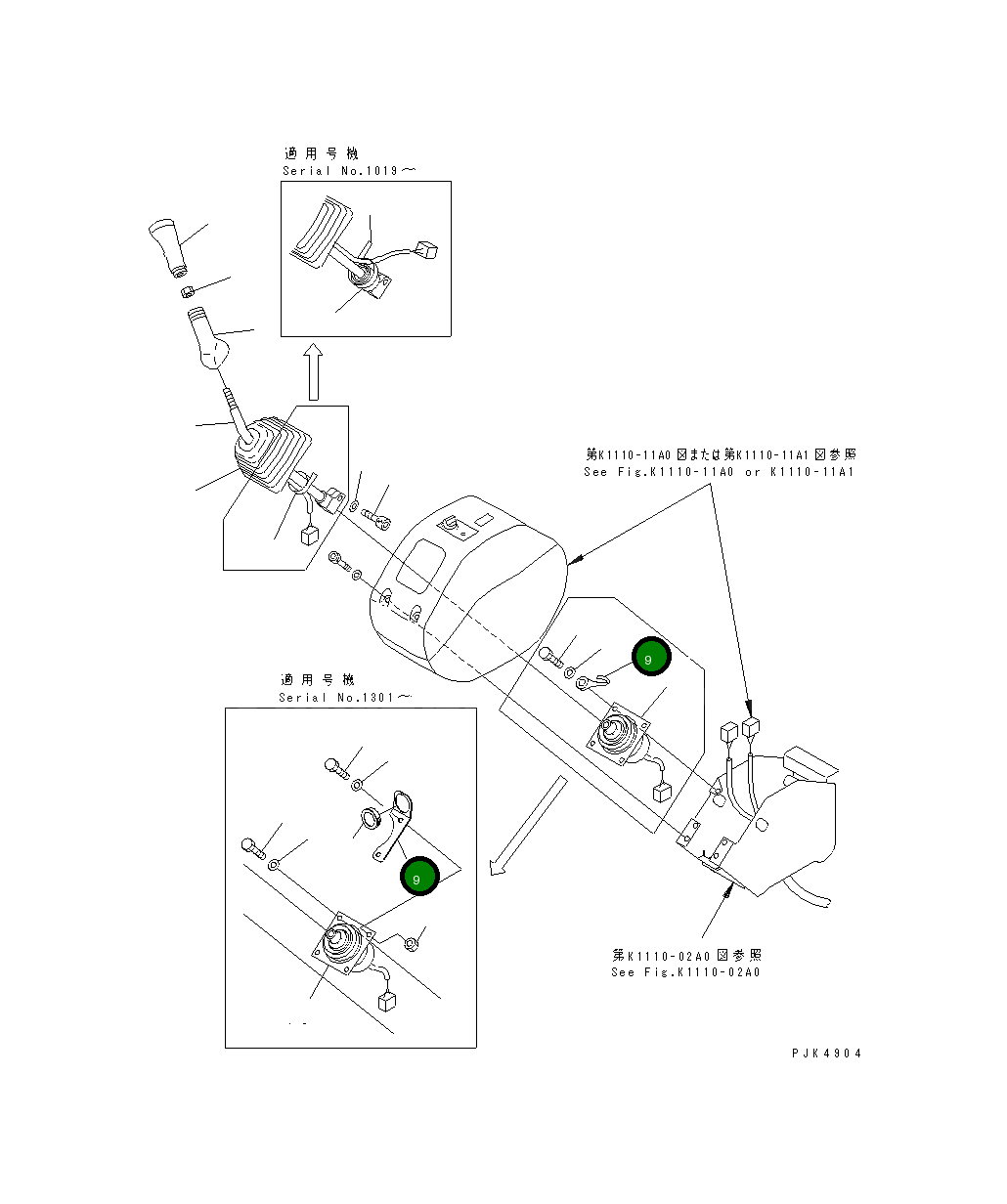 適用号機
Serial No.1019～

第K1110-11A0図または第K1110-11A1図参照
See Fig.K1110-11A0 or K1110-11A1

9

適用号機
Serial No.1301～

9

第K1110-02A0図参照
See Fig.K1110-02A0

PJK4904