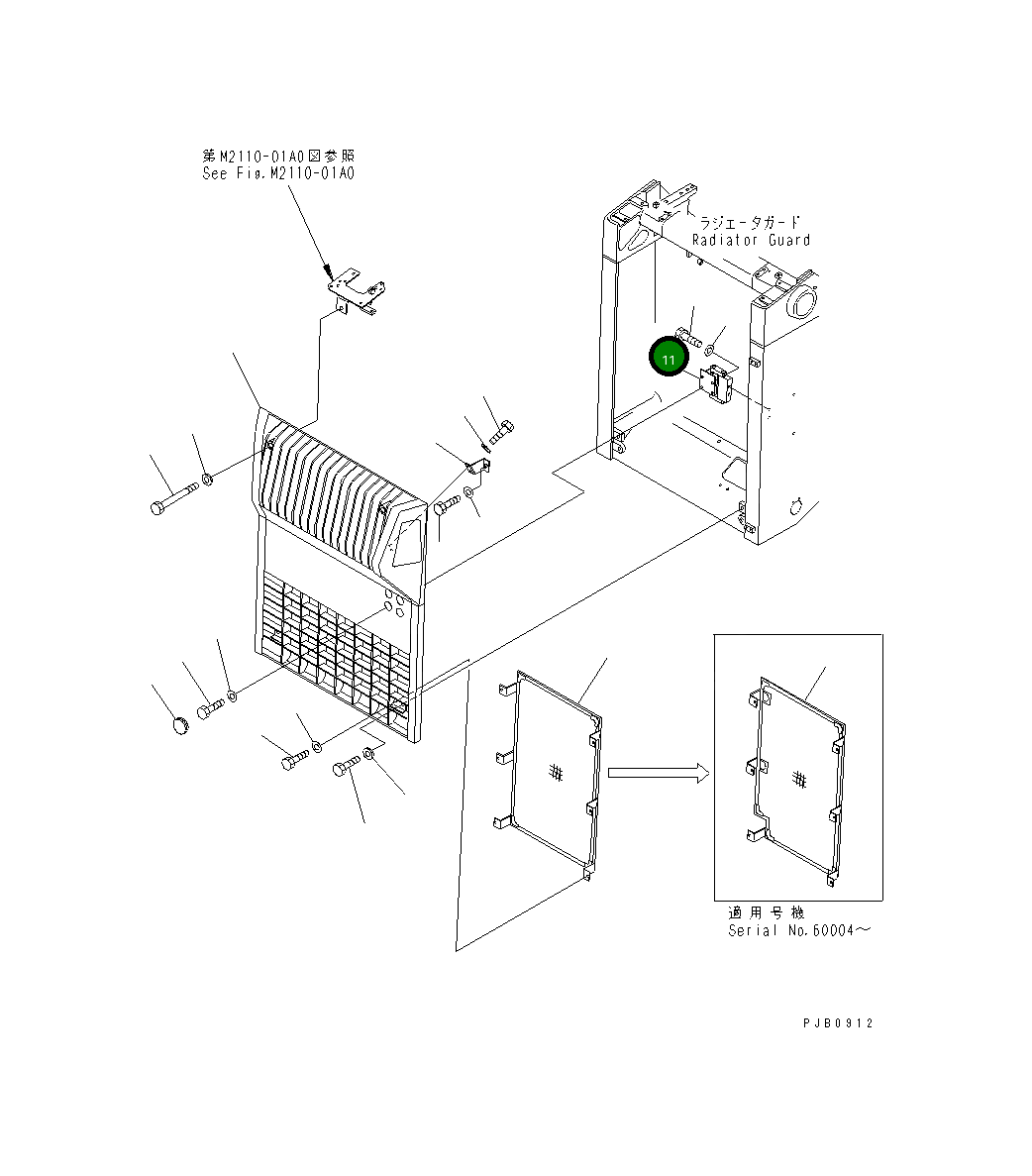 第M2110-01A0図参照
See Fig.M2110-01A0

ラジエータガード
Radiator Guard

11

適用号機
Serial No.60004～

PJB0912