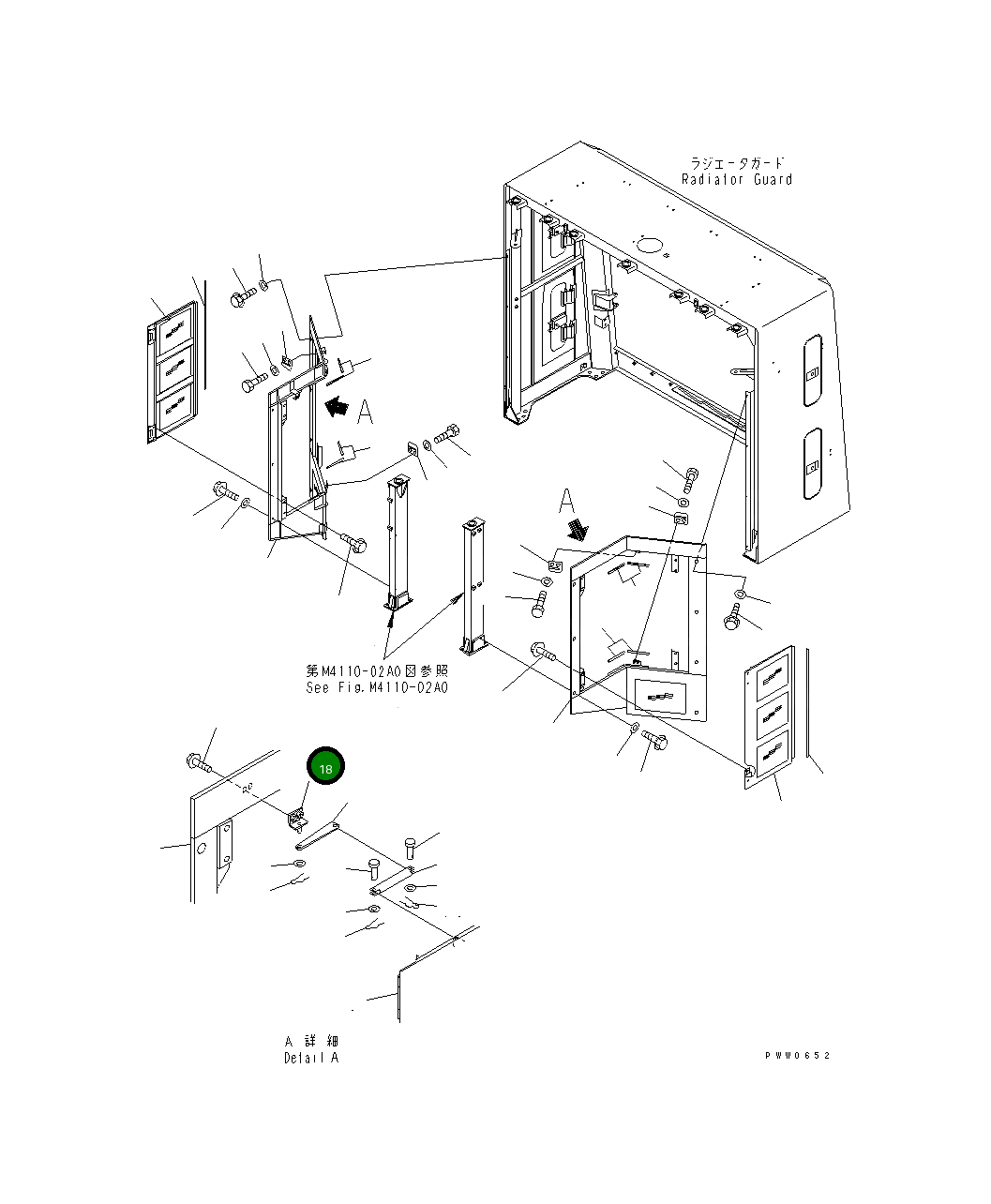 ラジエータガード
Radiator Guard

A

A

第M4110-02A0図参照
See Fig.M4110-02A0

18

A 詳 細
Detail A

PWW0652