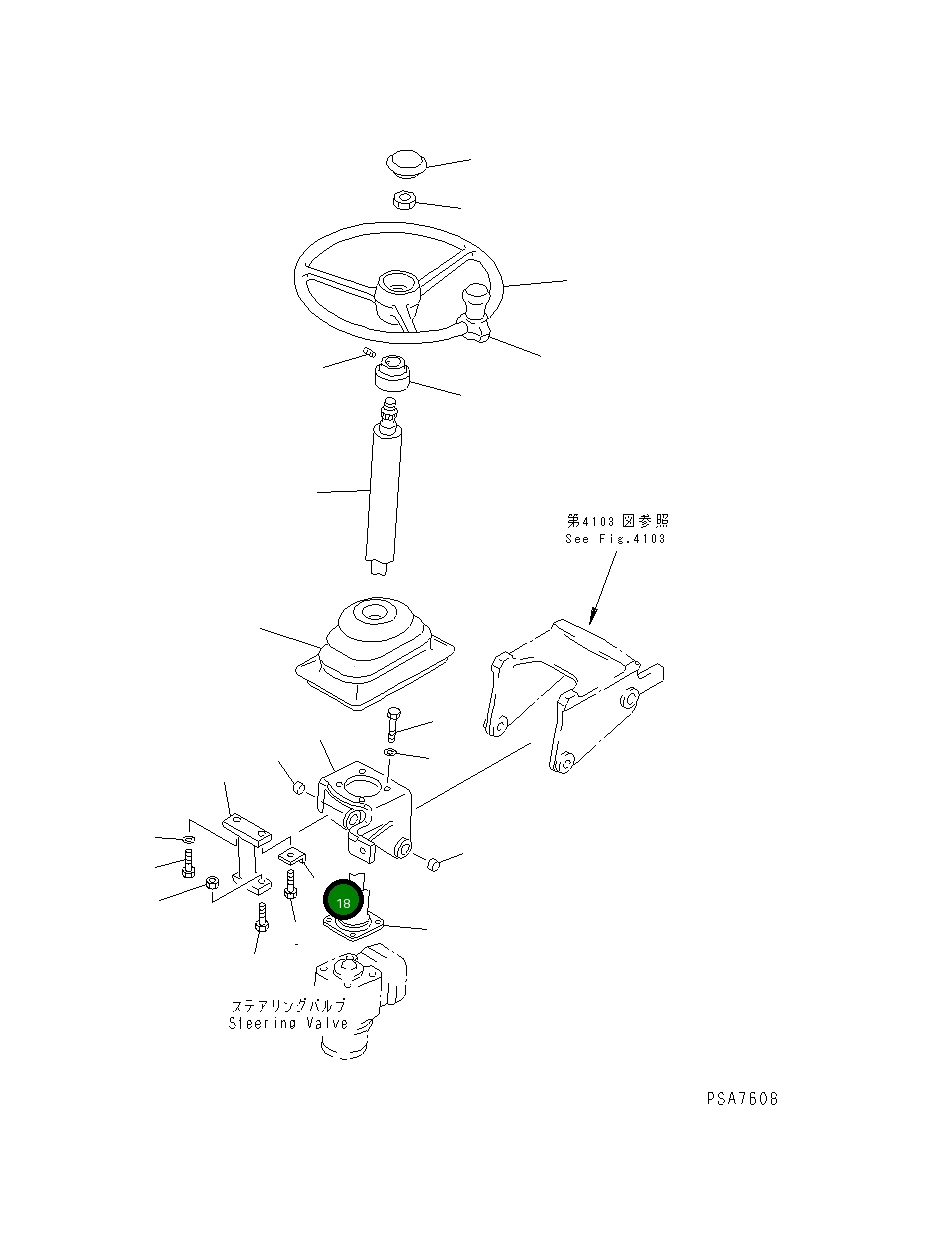 第4103図参照
See Fig.4103

18

ステアリングバルブ
Steering Valve

PSA7608