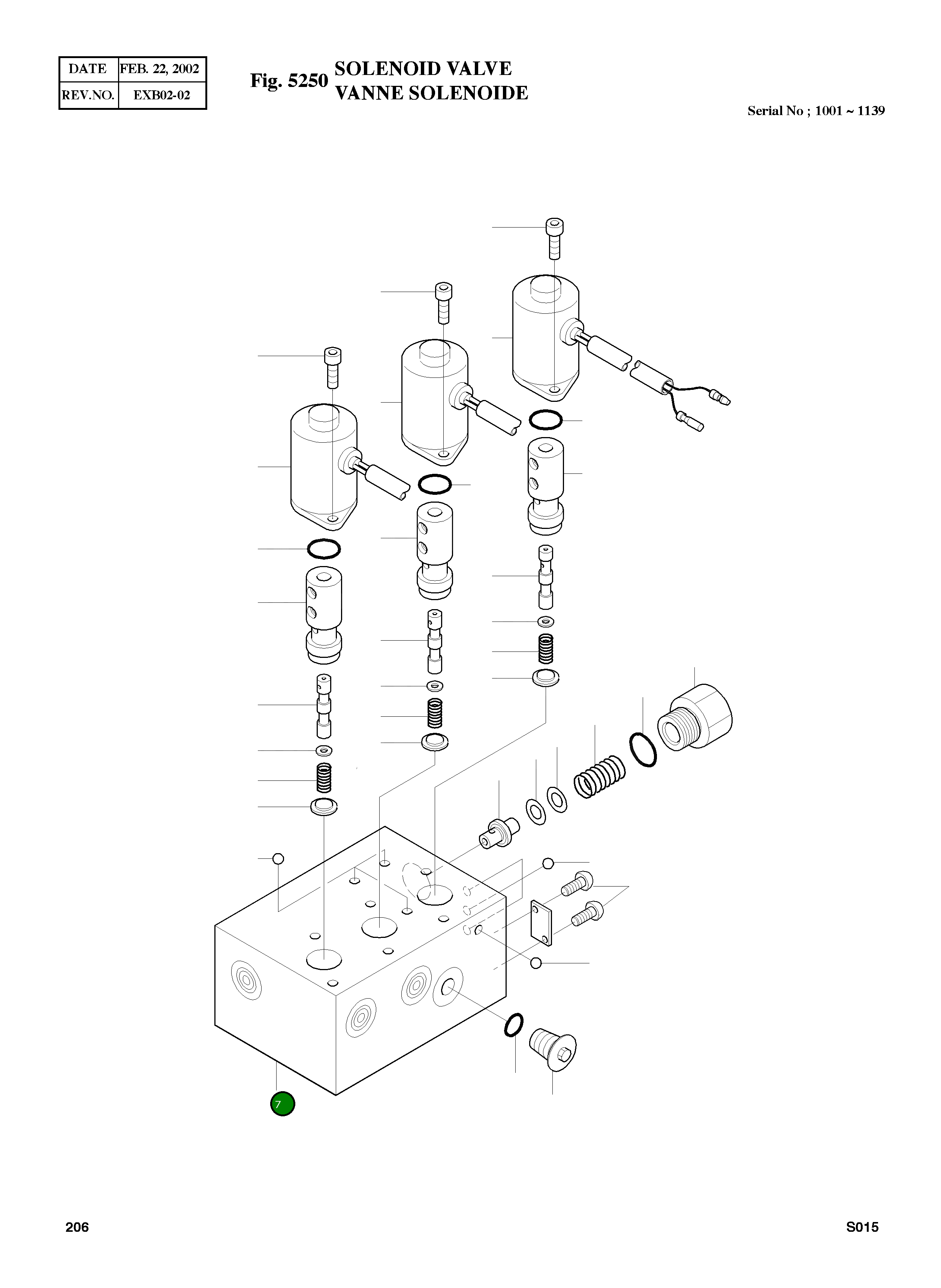 | DATE | FEB. 22, 2002 |
|---|---|
| REV.NO. | EXB02-02 |

Fig. 5250 SOLENOID VALVE
VANNE SOLENOIDE

Serial No ; 1001 ~ 1139

7

206

S015