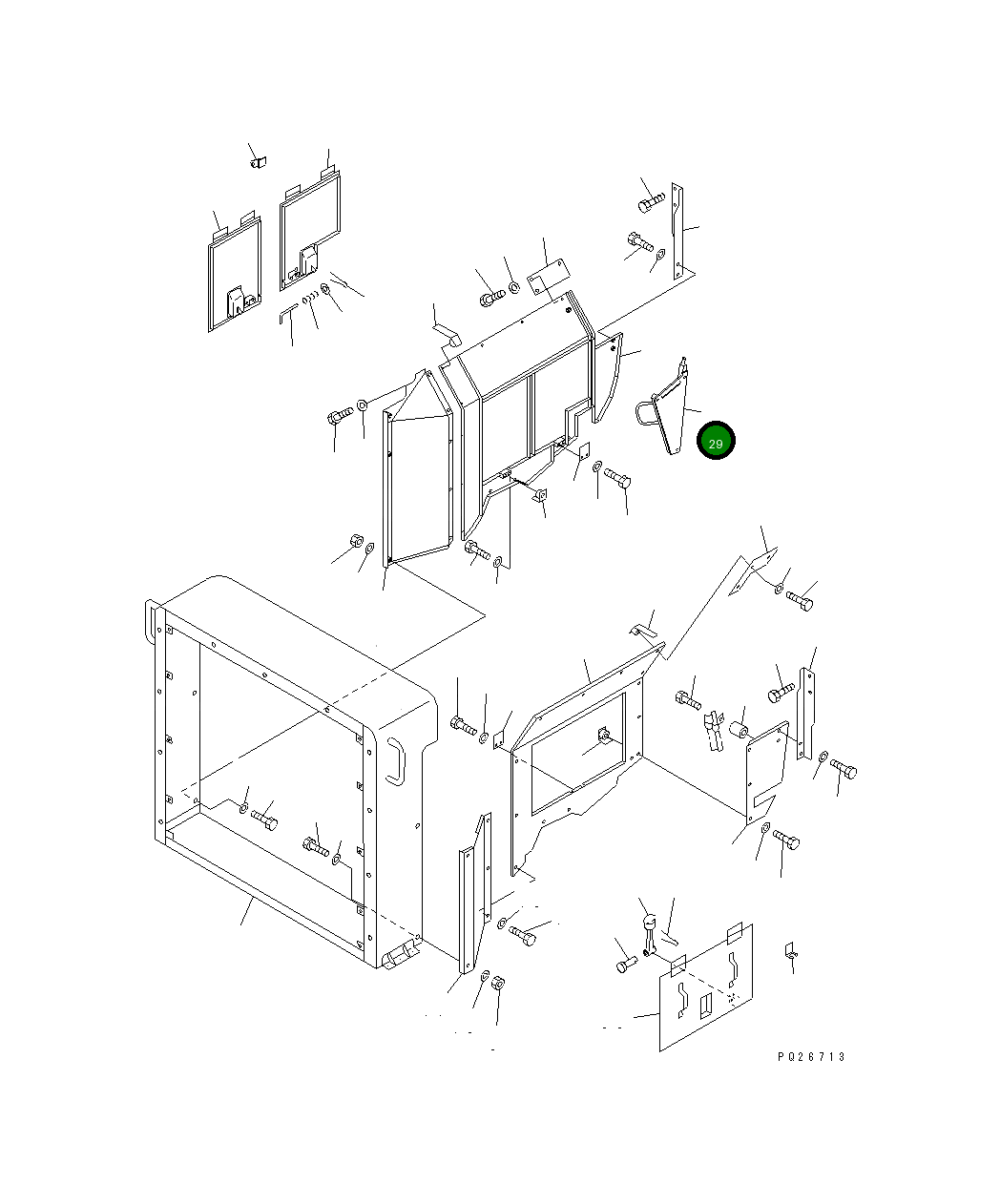 29

PQ26713