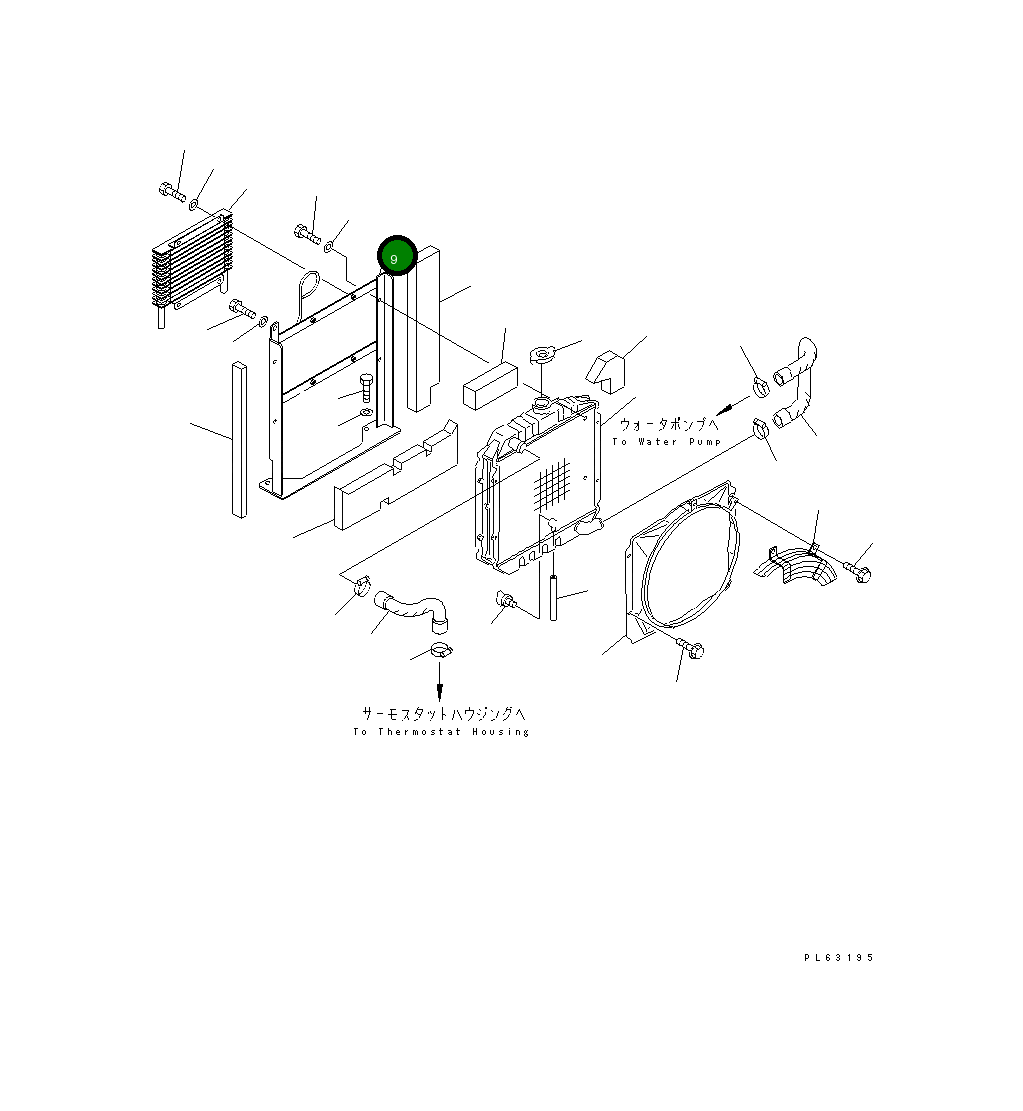 9

ウォータポンプへ
To Water Pump

サーモスタットハウジングへ
To Thermostat Housing

PL63195