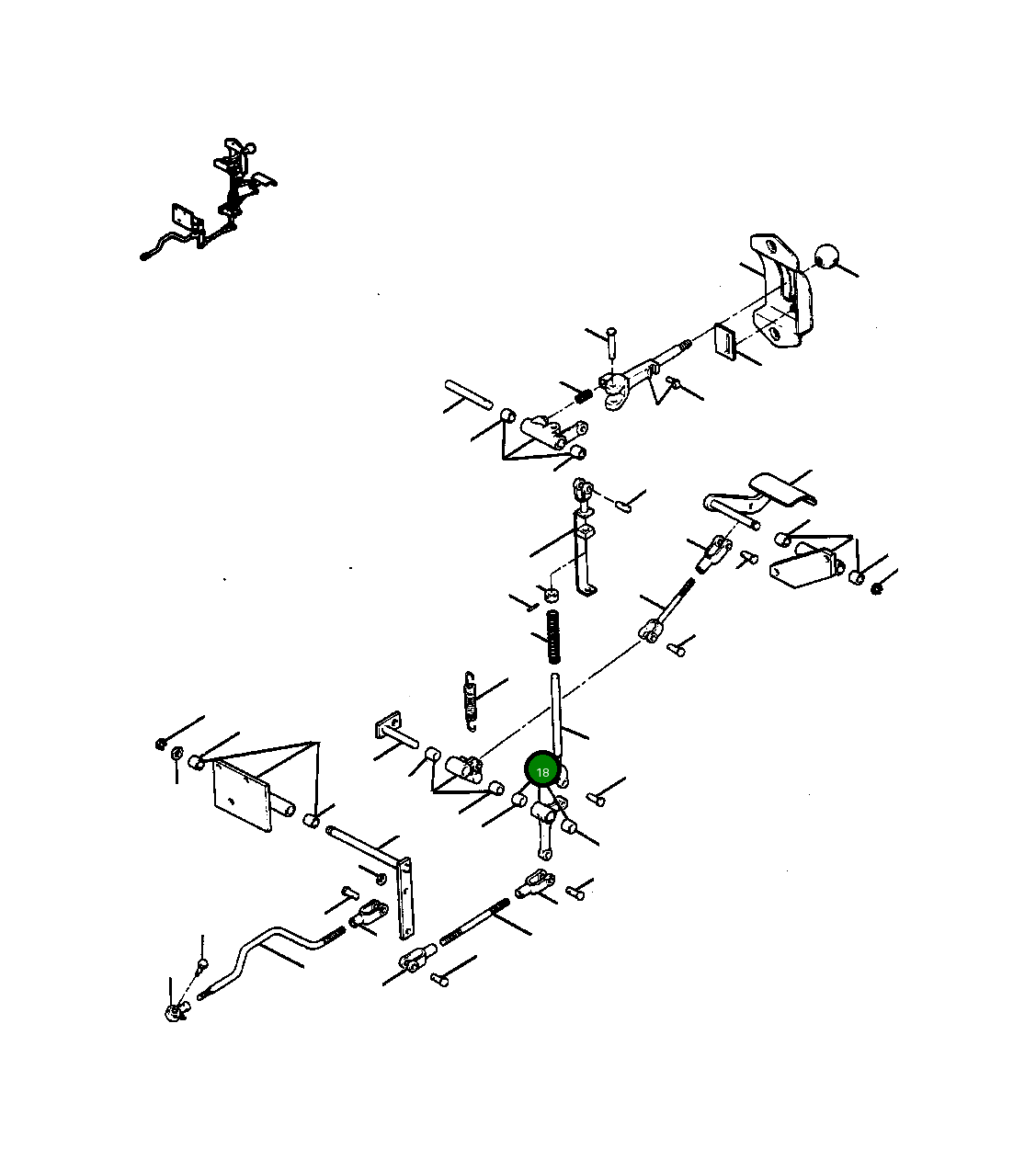 18