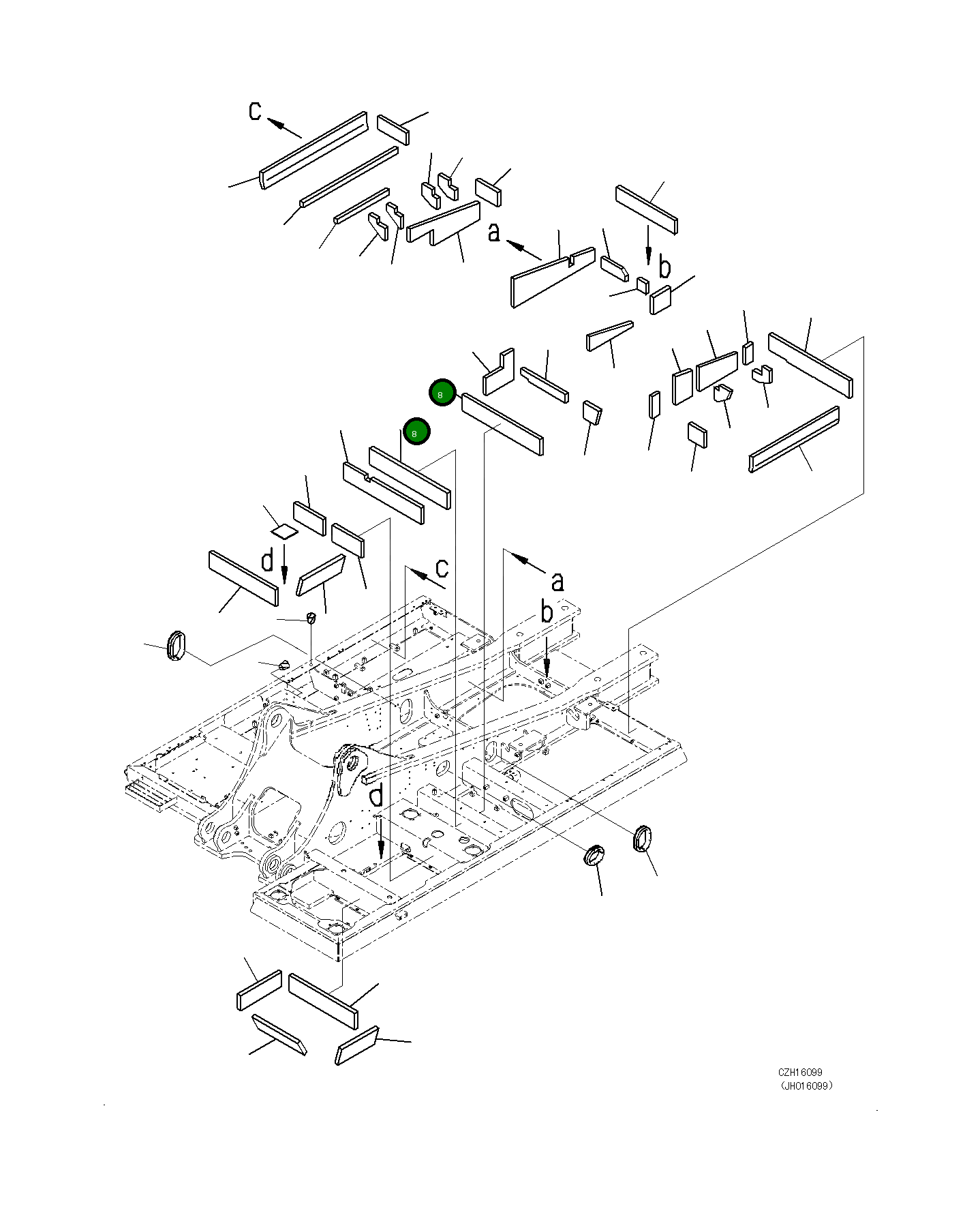 c

a

b

8

8

d

c

a

b

d

CZH16099
(JH016099)