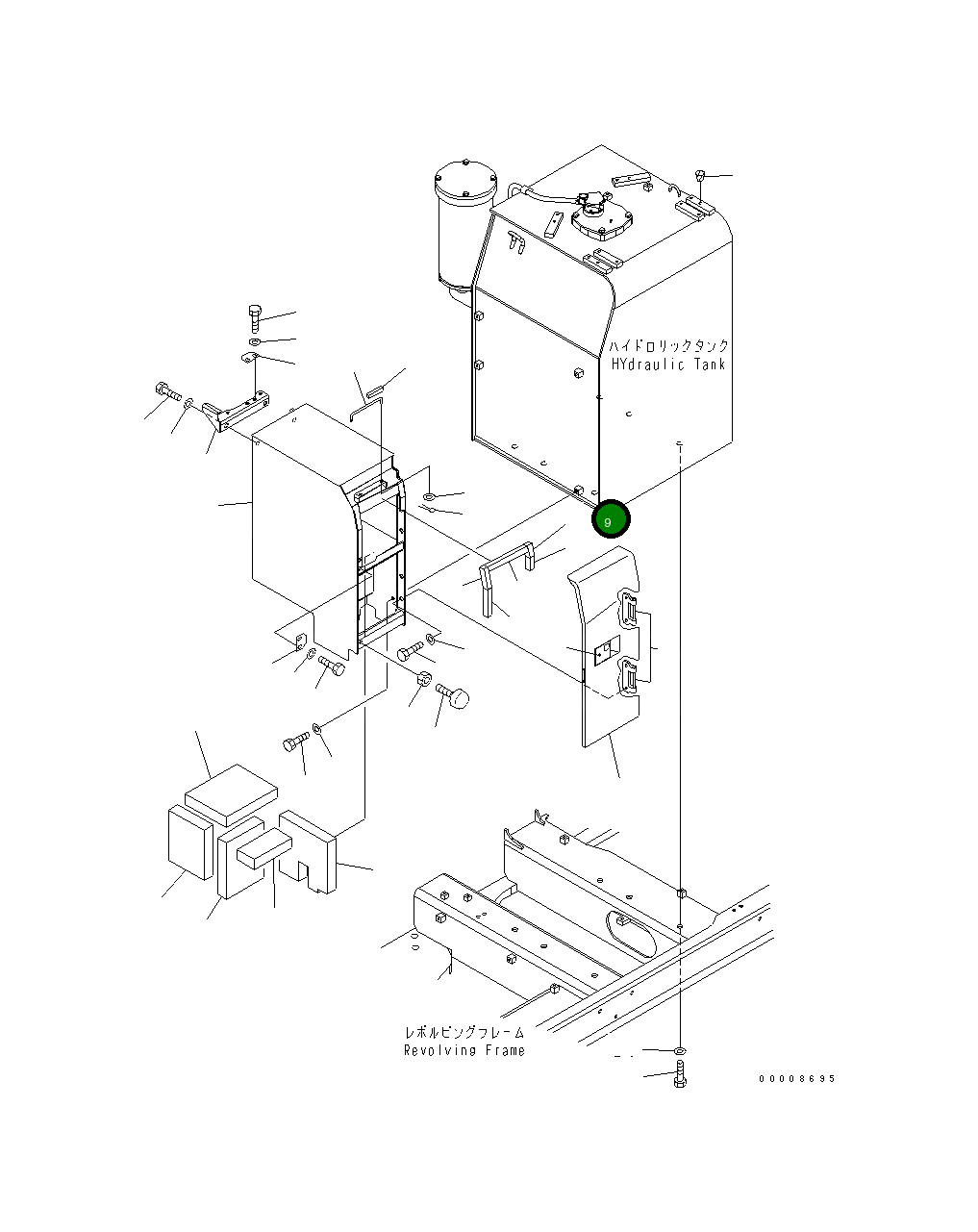 ハイドロリックタンク
HYdraulic Tank

9

レボルビングフレーム
Revolving Frame

00008695