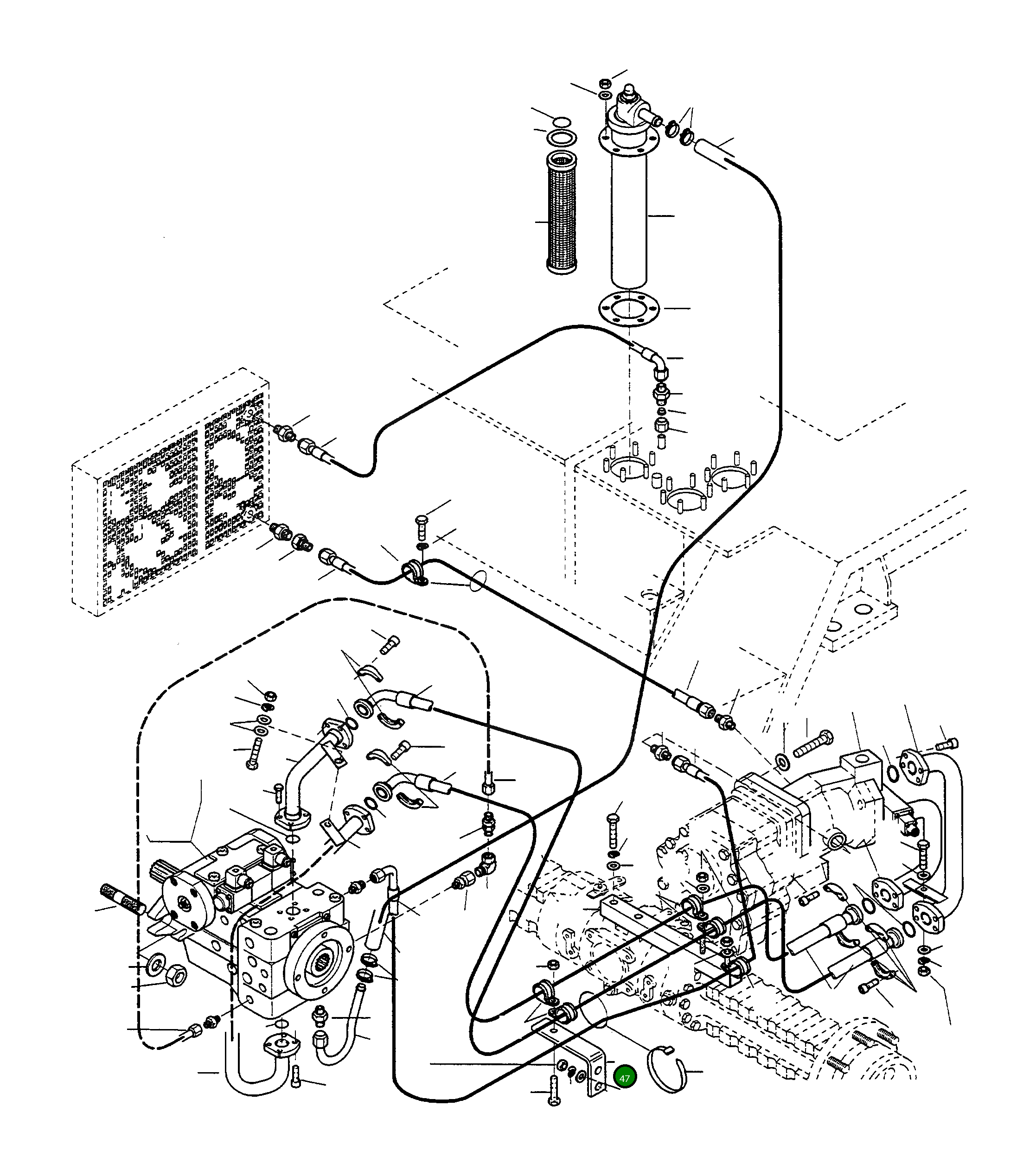 47