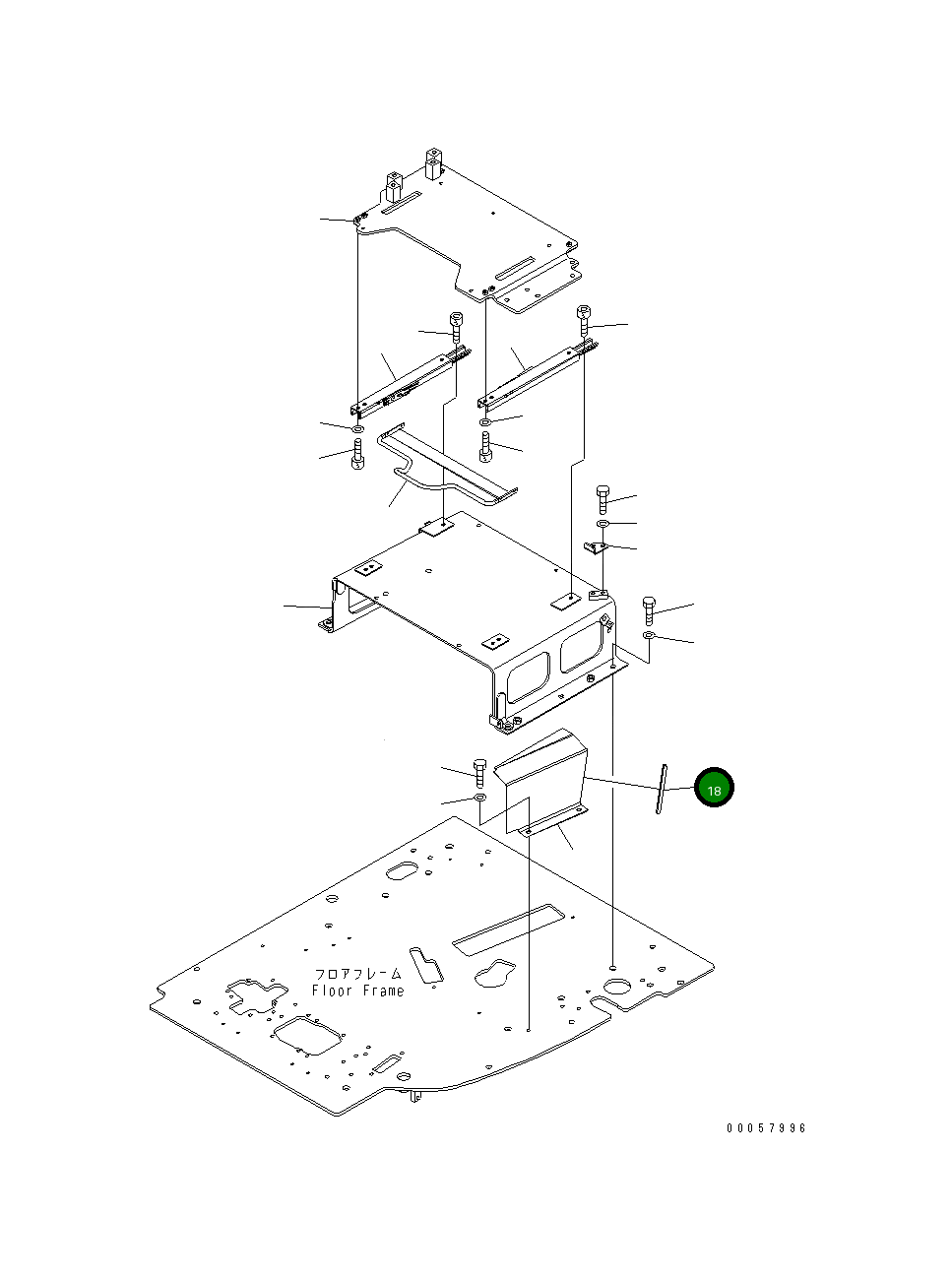 18

フロアフレーム
Floor Frame

00057996