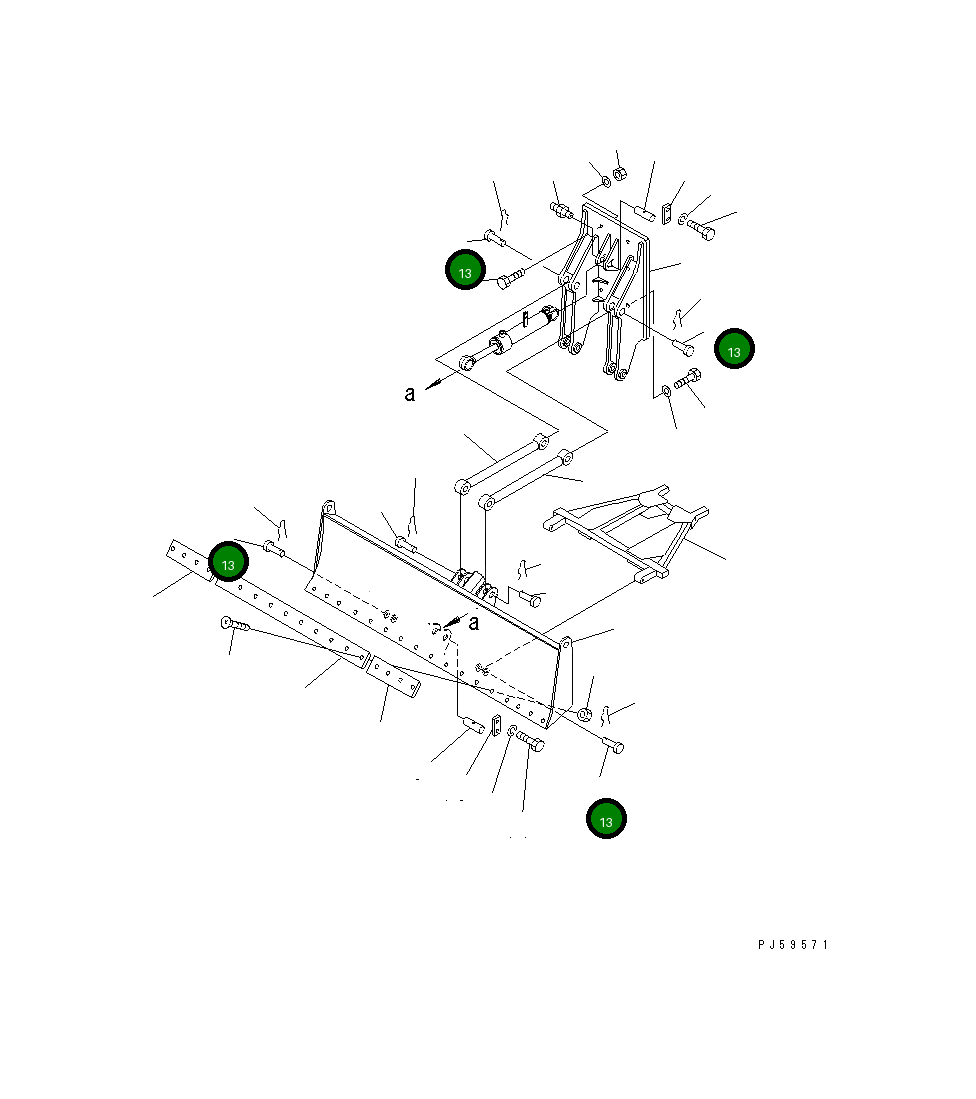 13
13
a
13
a
13
PJ59571