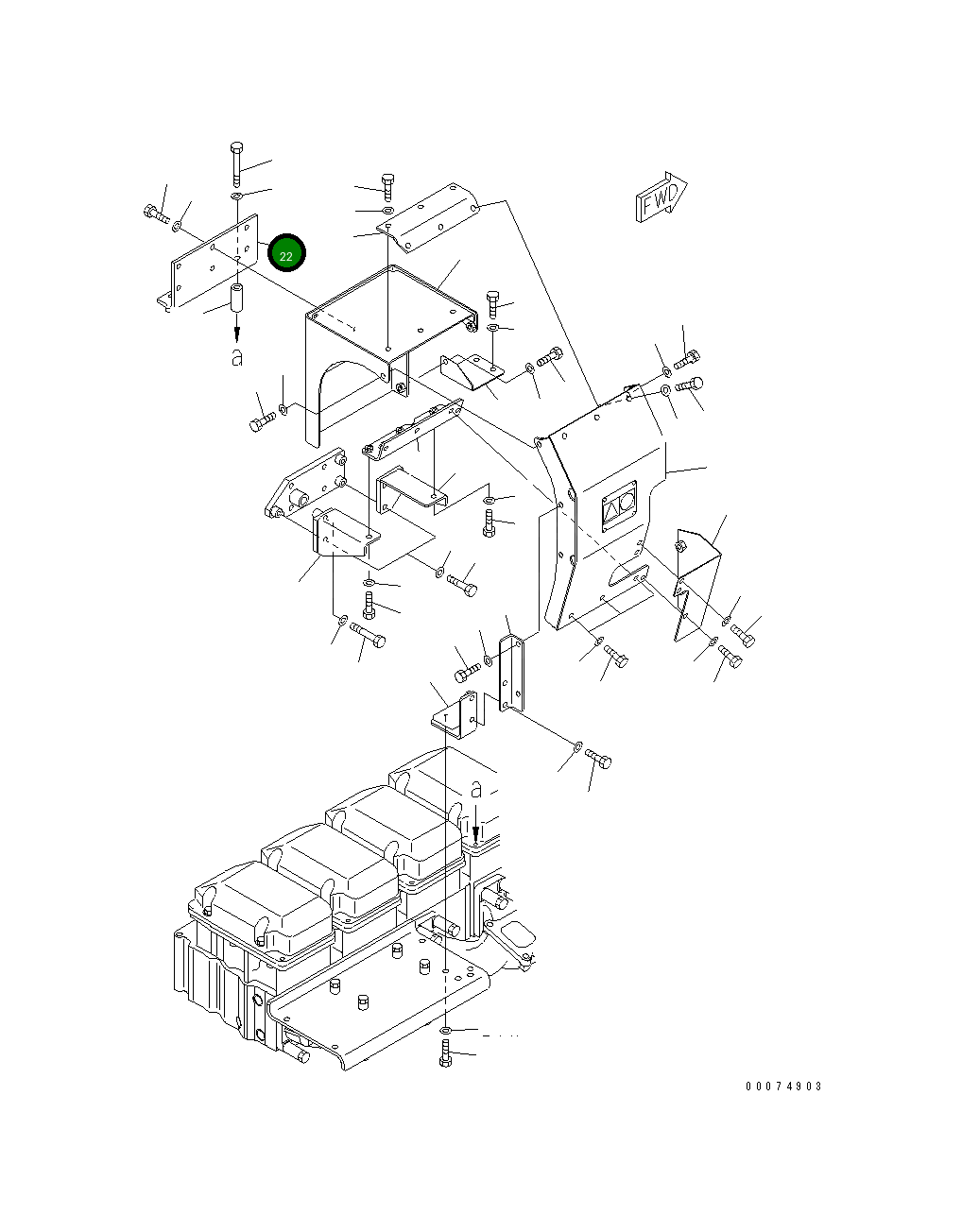 FWD

22

a

a

00074903