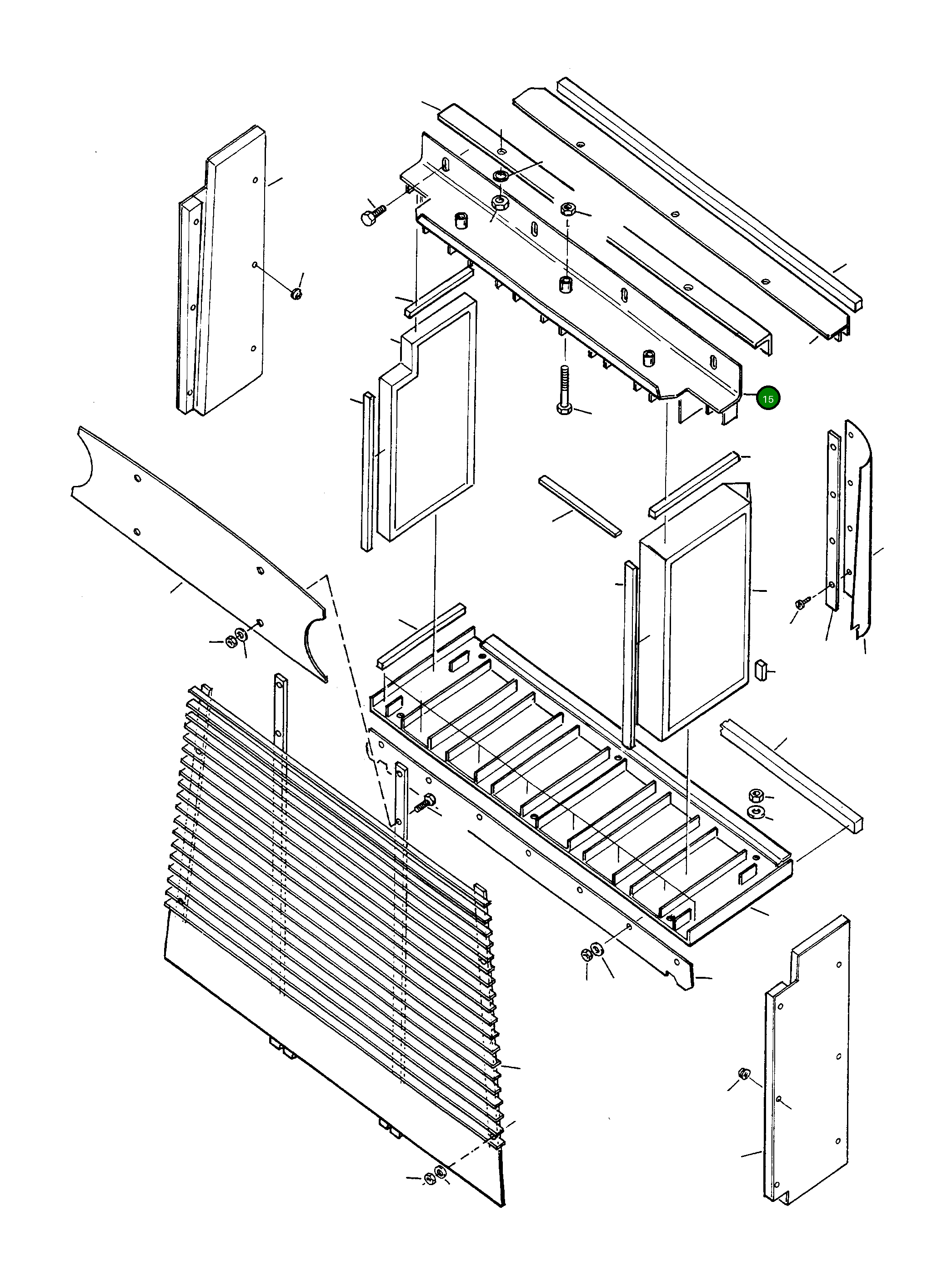 15