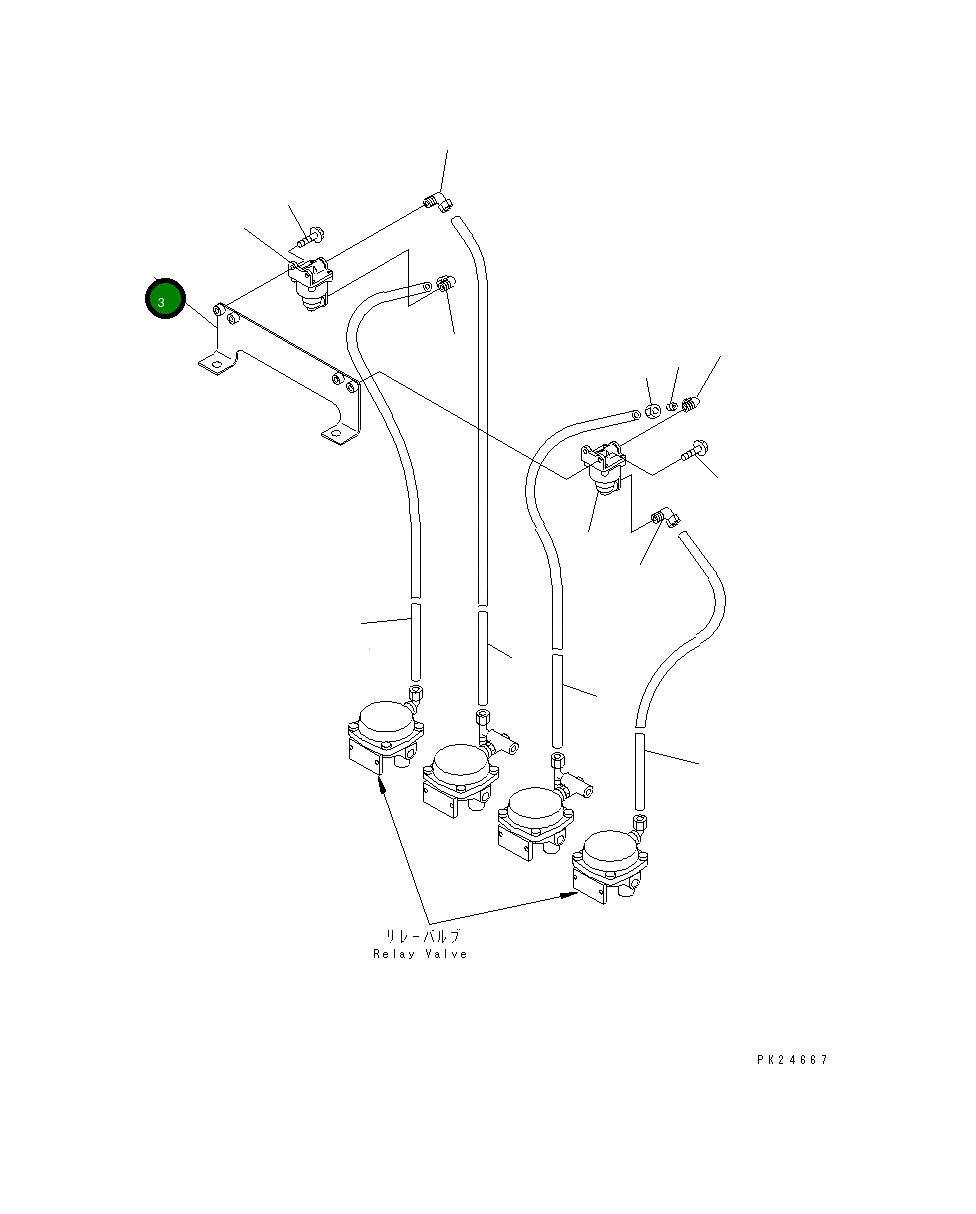 3

リレーバルブ
Relay Valve

PK24667