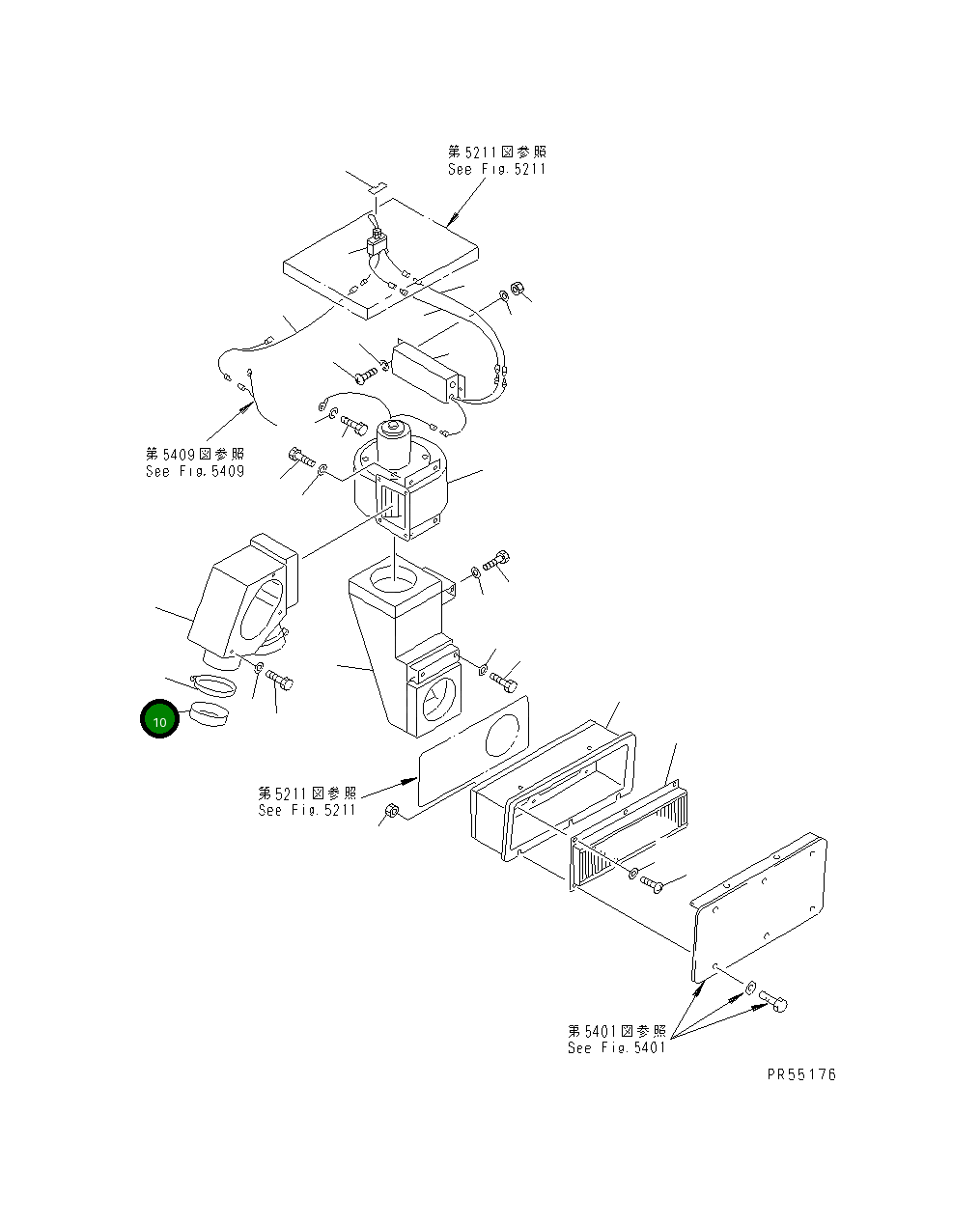 第5211図参照
See Fig.5211

第5409図参照
See Fig.5409

10

第5211図参照
See Fig.5211

第5401図参照
See Fig.5401

PR55176