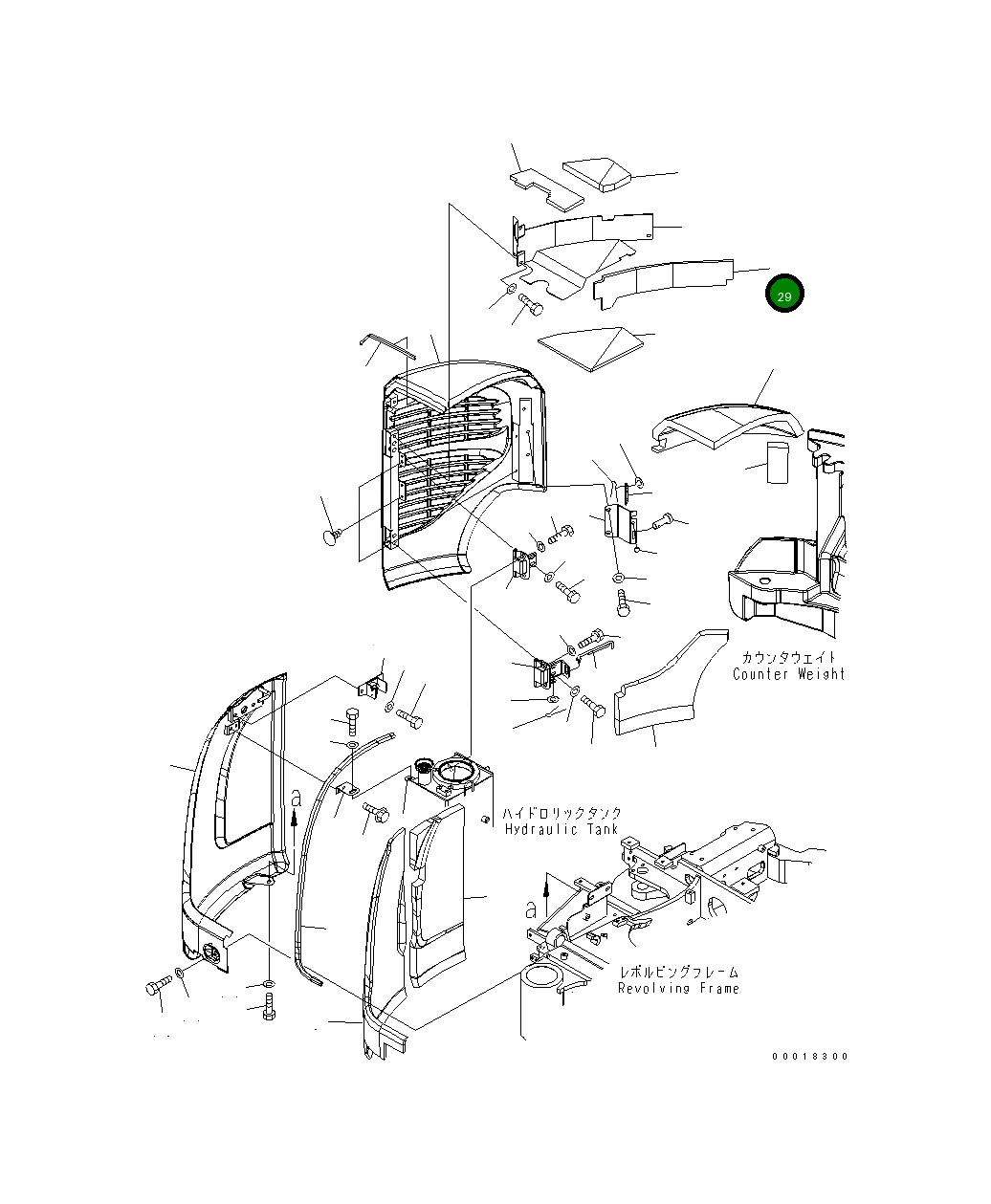 29

カウンタウェイト
Counter Weight

a

ハイドロリックタンク
Hydraulic Tank

a

レボルビングフレーム
Revolving Frame

00018300