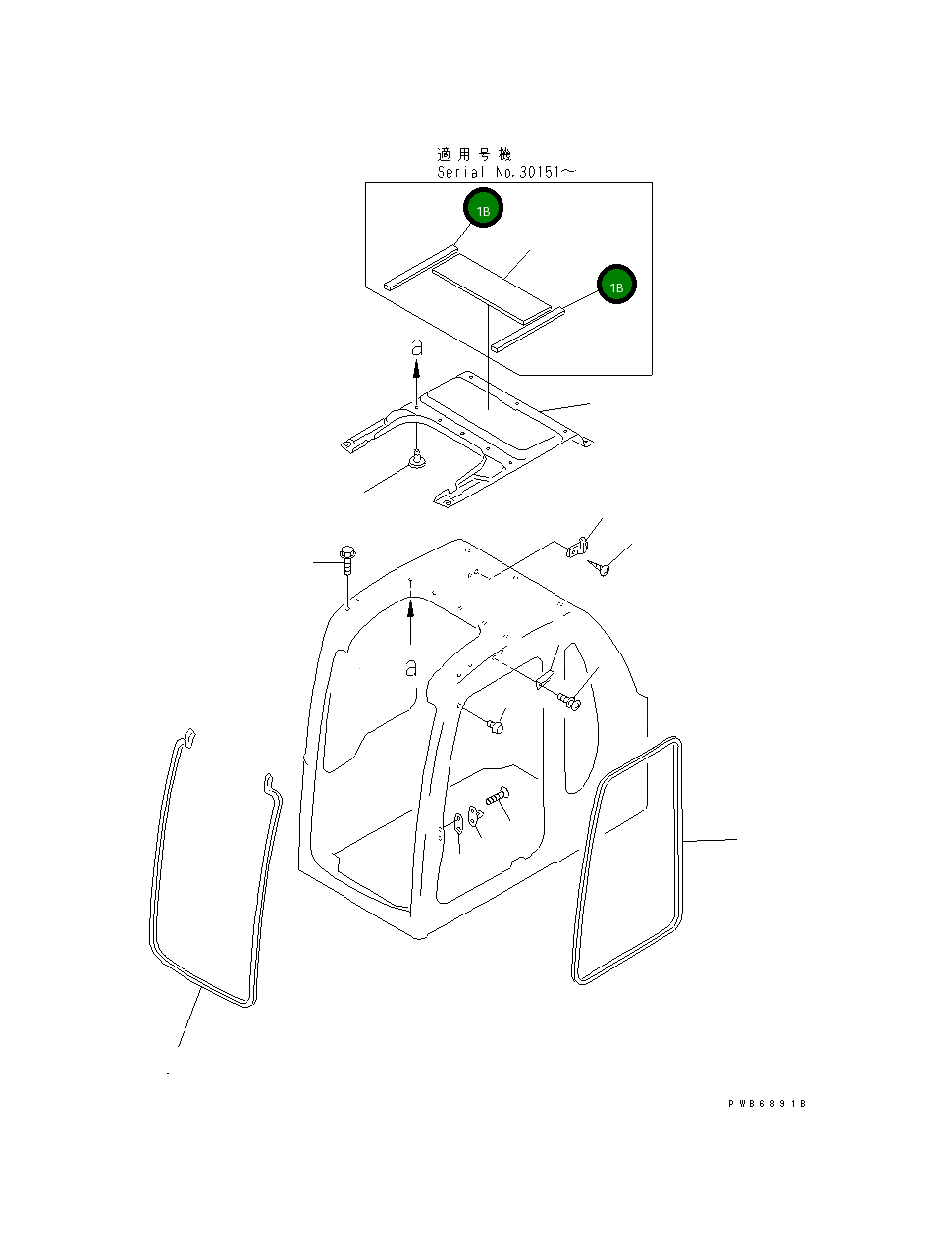 適用号機
Serial No.30151～

1B

1B

a

a

PWB6891B