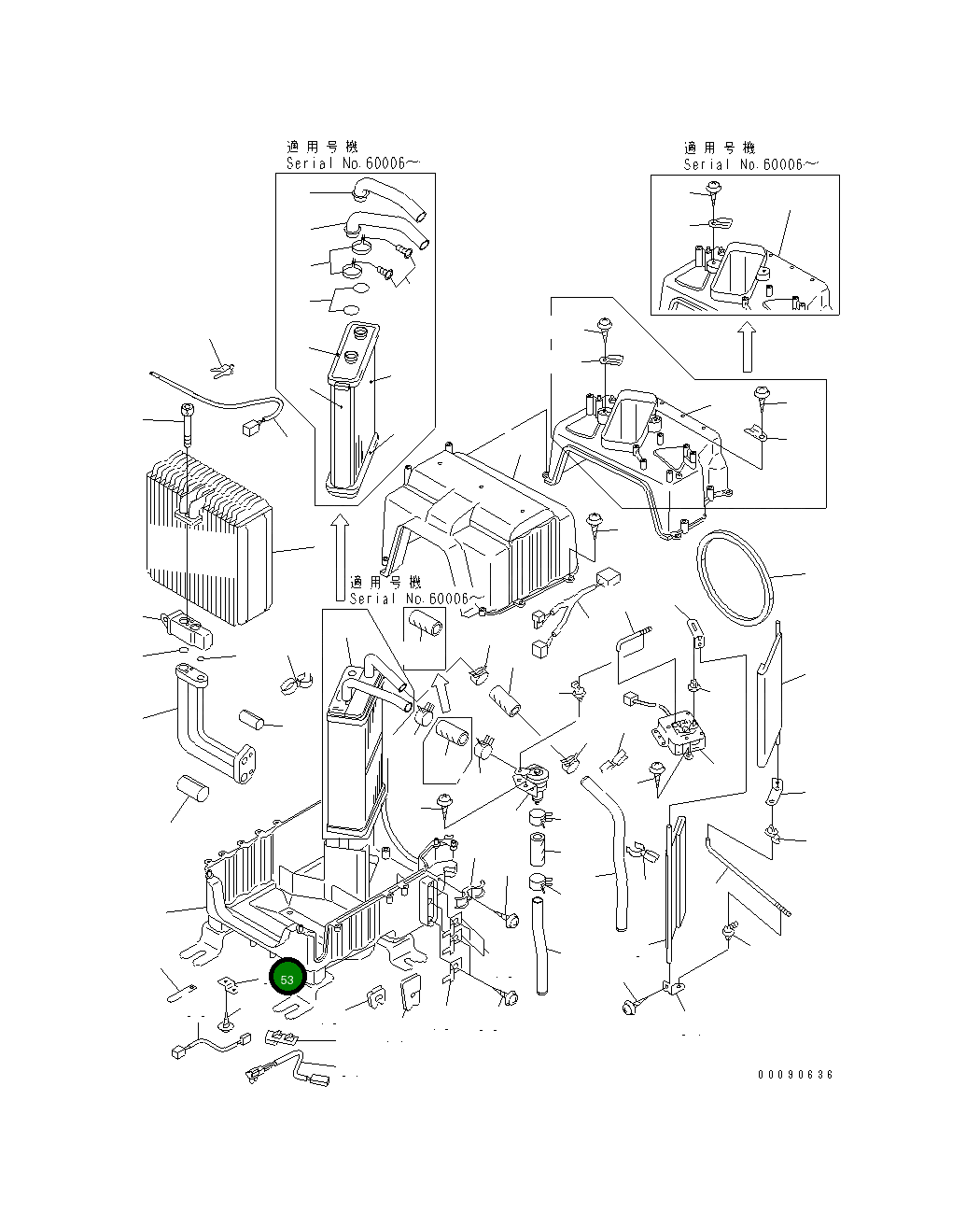 適用号機
Serial No.60006~

適用号機
Serial No.60006~

適用号機
Serial No.60006~

53

00090636