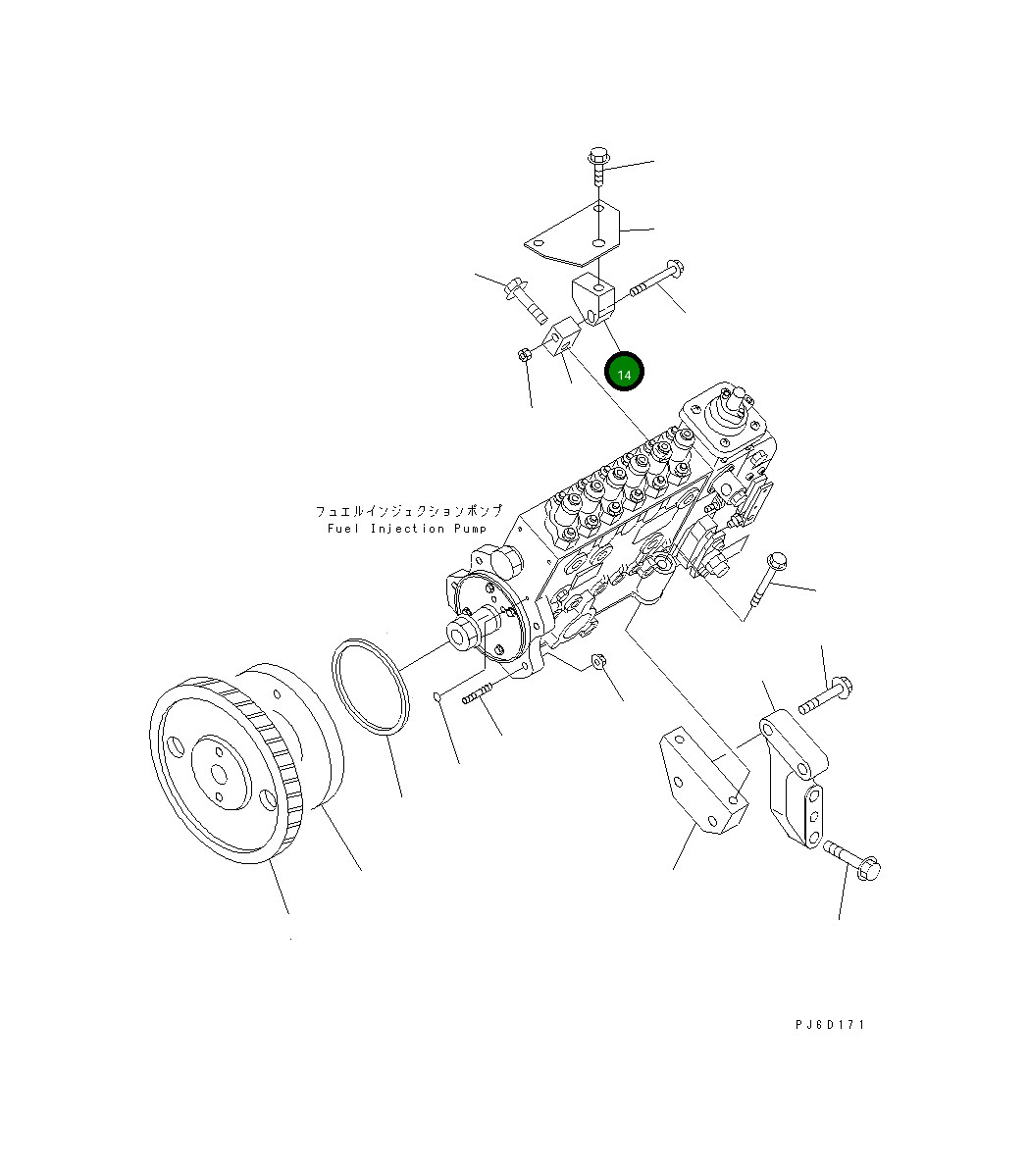 14

フュエルインジェクションポンプ
Fuel Injection Pump

PJ6D171