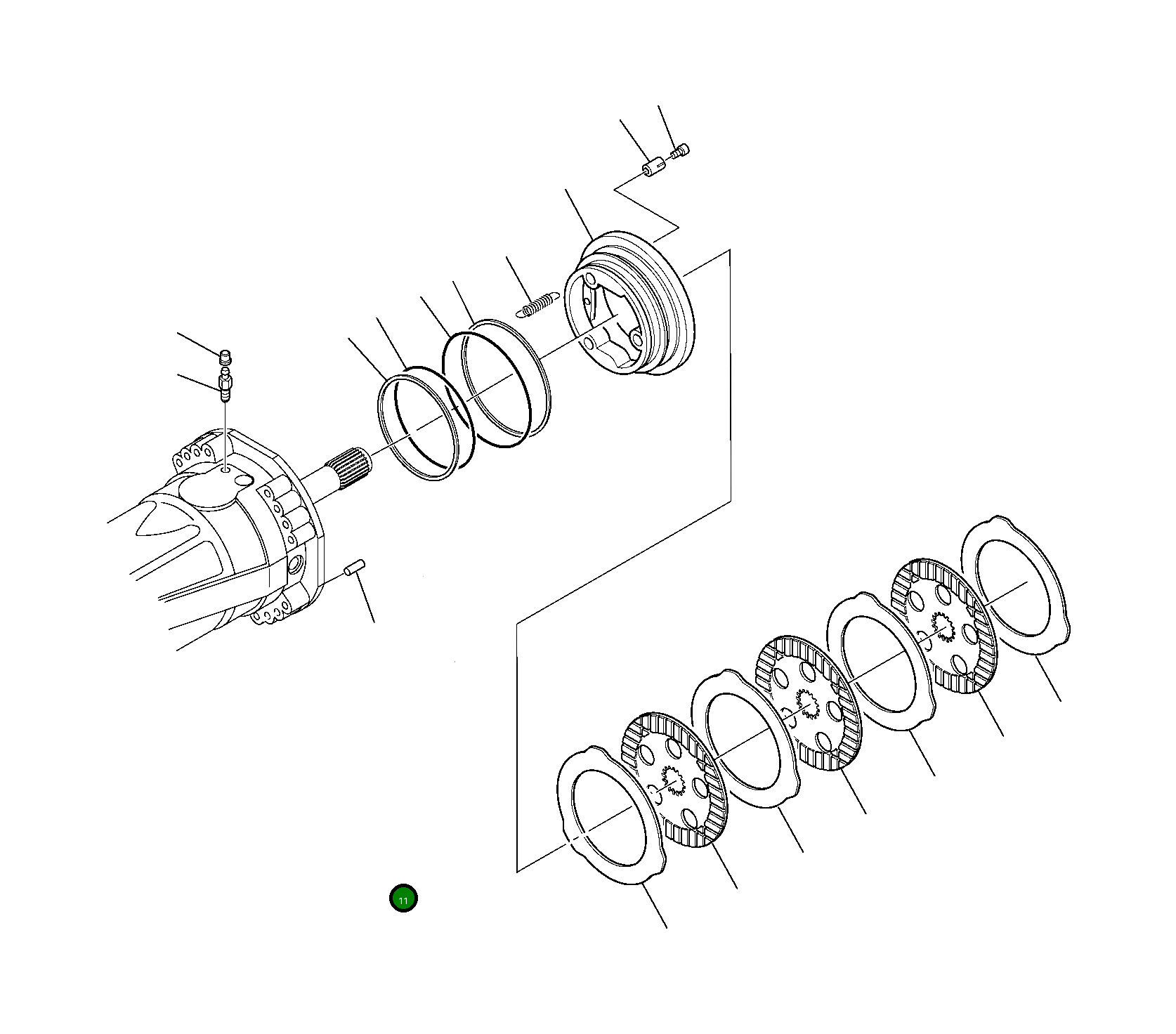 11