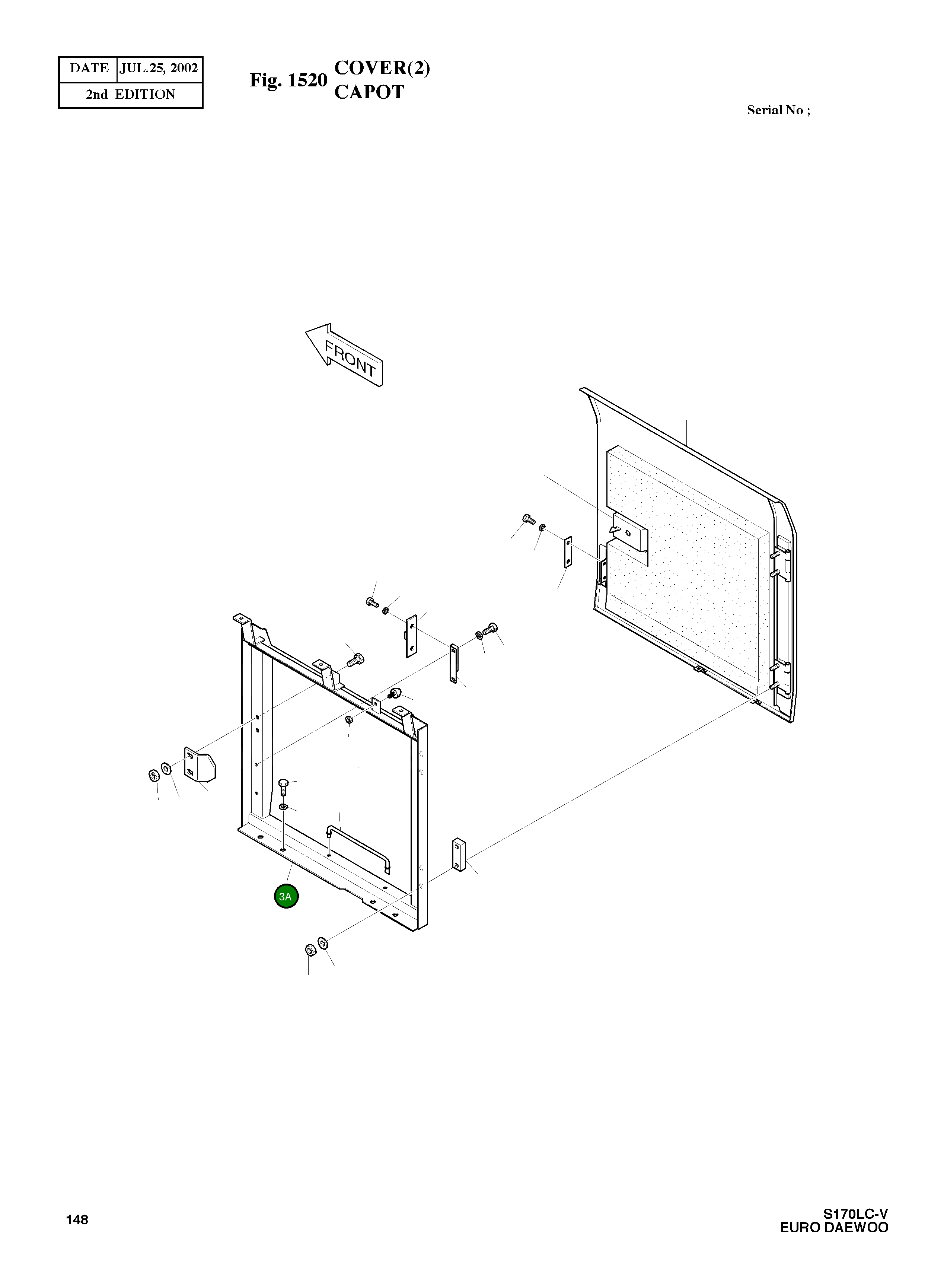 | DATE | JUL.25, 2002 |
|---|---|
| 2nd EDITION | |

Fig. 1520 COVER(2)
CAPOT

Serial No ;

FRONT

3A

148

S170LC-V
EURO DAEWOO