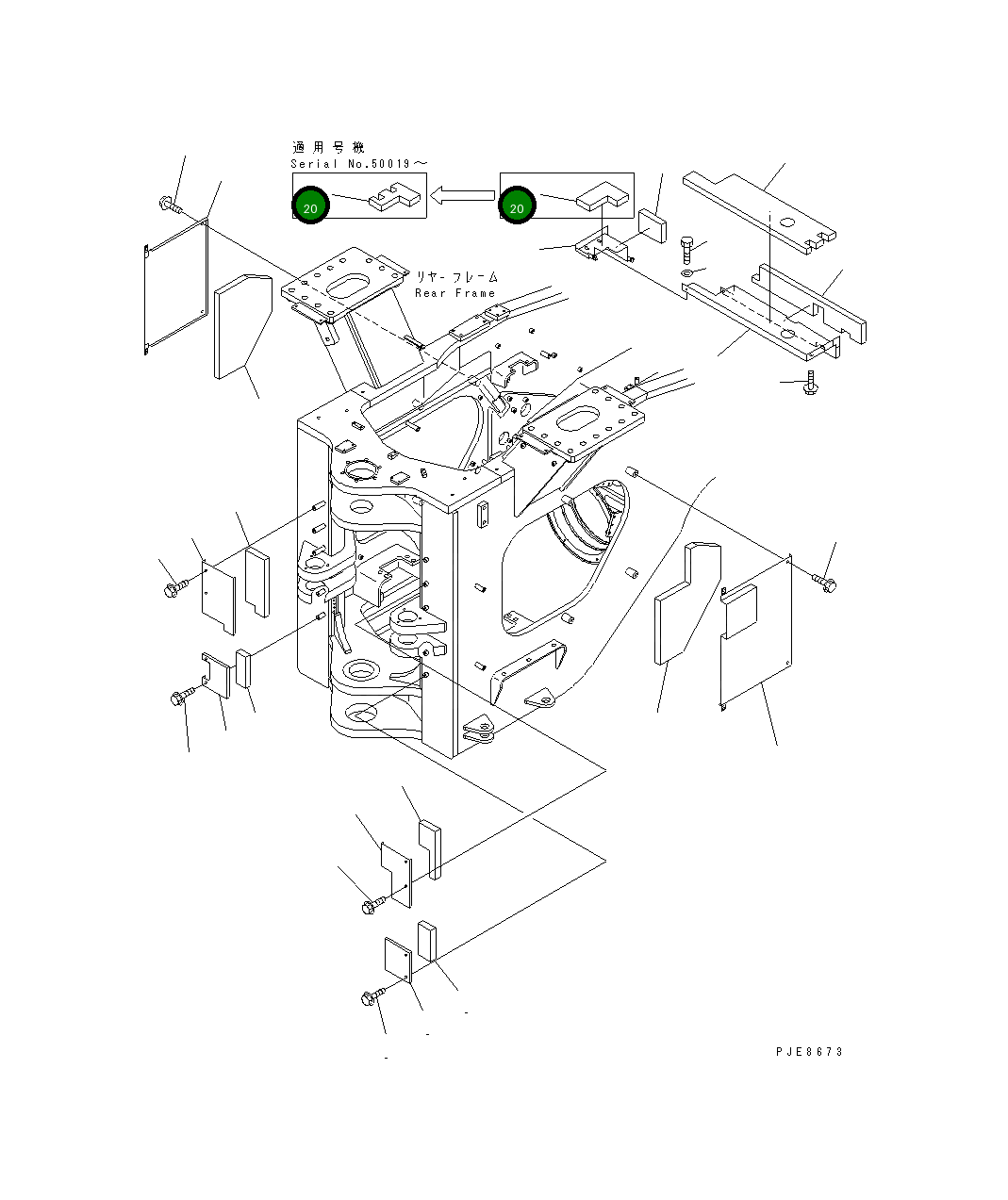 適用号機
Serial No.50019～

20

20

リヤーフレーム
Rear Frame

PJE8673